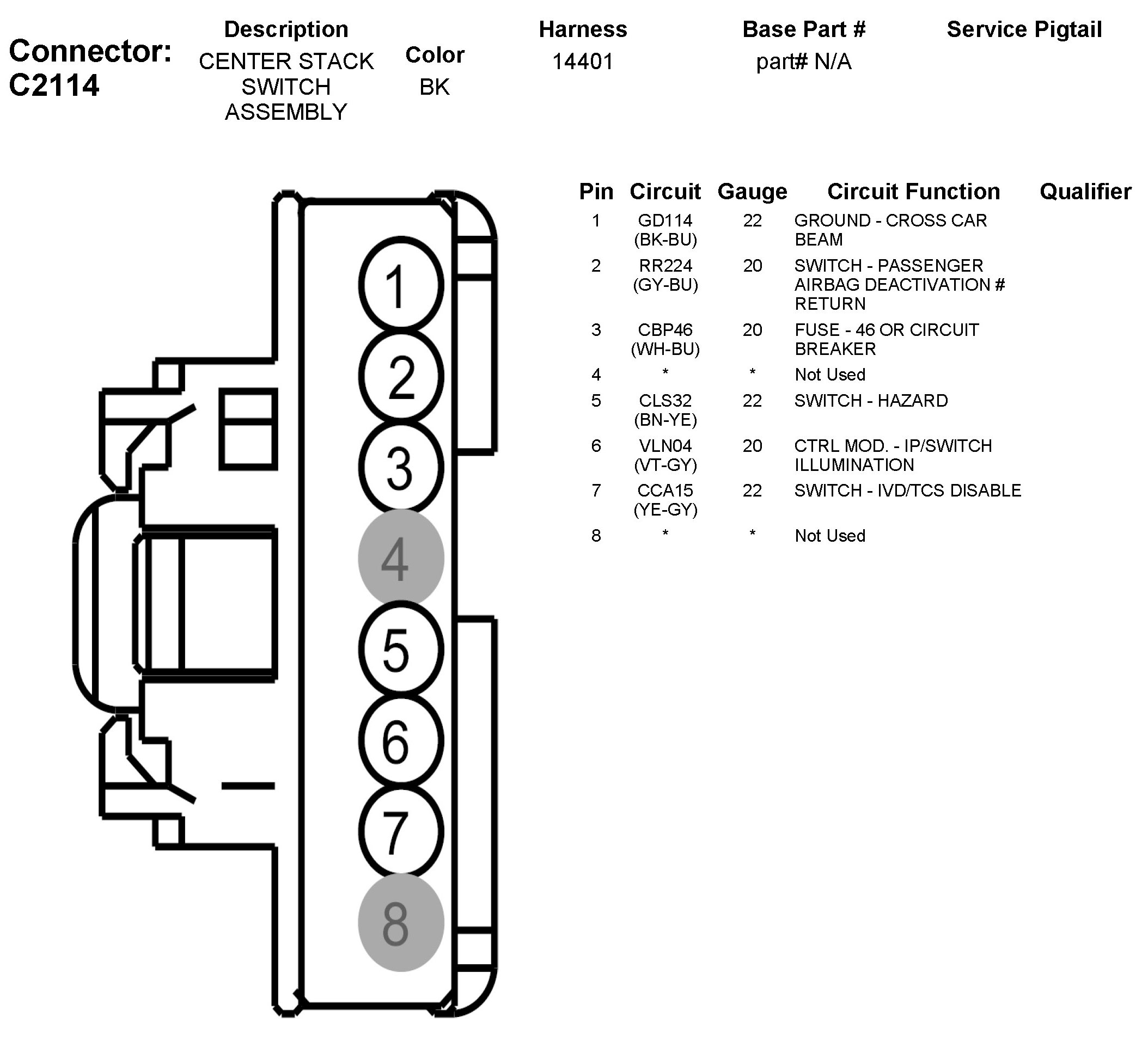 Connector: C2114

| Description | Color | Harness | Base Part # | Service Pigtail |
|---|---|---|---|---|
| CENTER STACK SWITCH ASSEMBLY | BK | 14401 | part# N/A | |

1
2
3
4
5
6
7
8

| Pin | Circuit | Gauge | Circuit Function | Qualifier |
|---|---|---|---|---|
| 1 | GD114 (BK-BU) | 22 | GROUND - CROSS CAR BEAM | |
| 2 | RR224 (GY-BU) | 20 | SWITCH - PASSENGER AIRBAG DEACTIVATION # RETURN | |
| 3 | CBP46 (WH-BU) | 20 | FUSE - 46 OR CIRCUIT BREAKER | |
| 4 | * | * | Not Used | |
| 5 | CLS32 (BN-YE) | 22 | SWITCH - HAZARD | |
| 6 | VLN04 (VT-GY) | 20 | CTRL MOD. - IP/SWITCH ILLUMINATION | |
| 7 | CCA15 (YE-GY) | 22 | SWITCH - IVD/TCS DISABLE | |
| 8 | * | * | Not Used | |