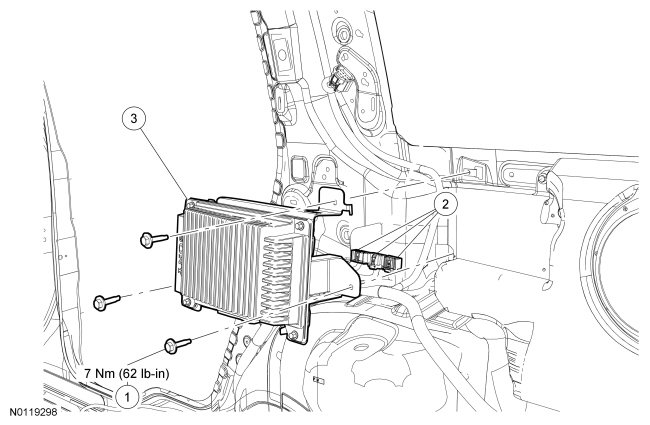 3

2

7 Nm (62 lb-in)

1

N0119298