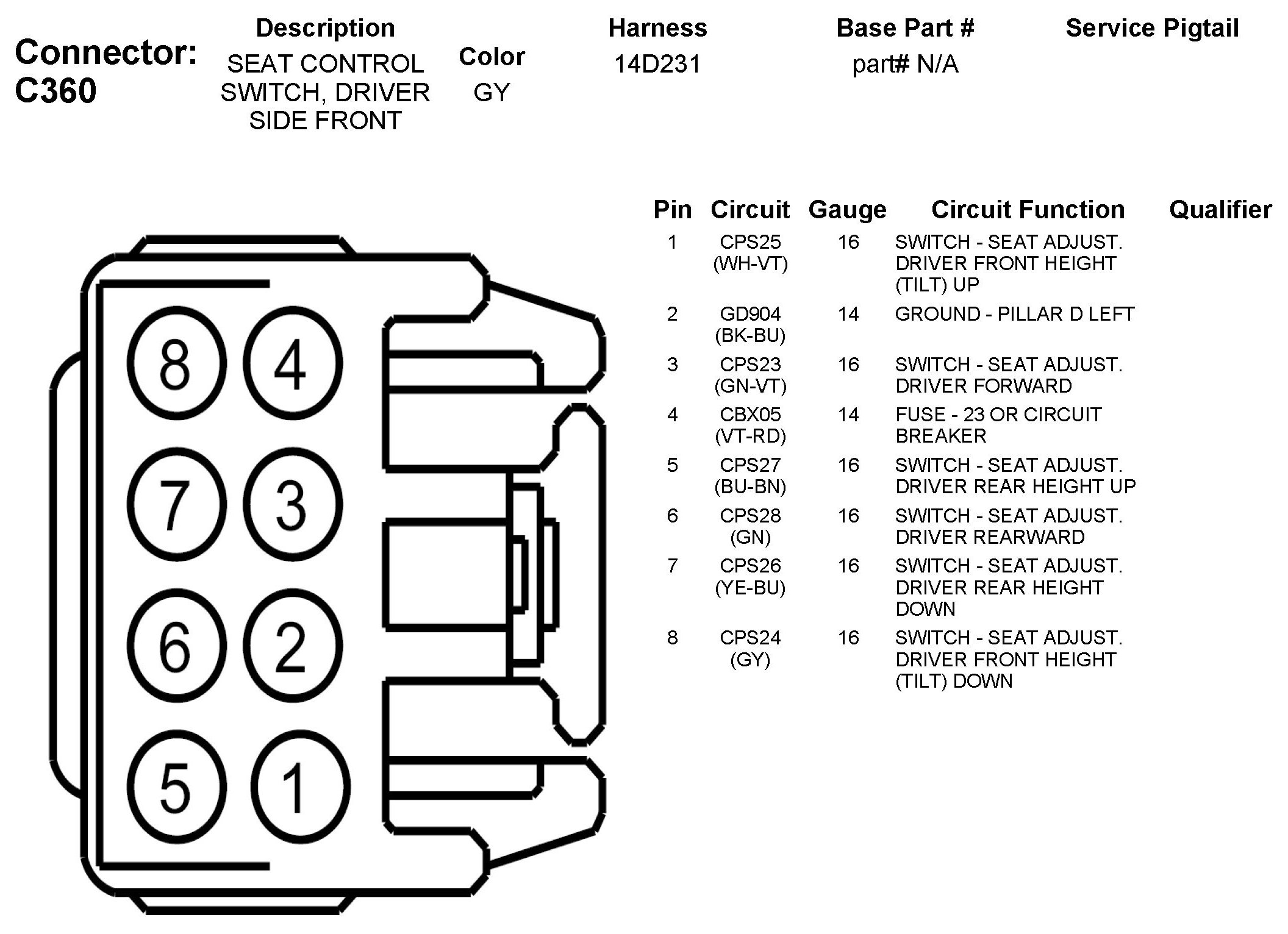 Connector: C360

| Description | Color | Harness | Base Part # | Service Pigtail |
|---|---|---|---|---|
| SEAT CONTROL SWITCH, DRIVER SIDE FRONT | GY | 14D231 | part# N/A | |

8 4
7 3
6 2
5 1

| Pin | Circuit | Gauge | Circuit Function | Qualifier |
|---|---|---|---|---|
| 1 | CPS25 (WH-VT) | 16 | SWITCH - SEAT ADJUST. DRIVER FRONT HEIGHT (TILT) UP | |
| 2 | GD904 (BK-BU) | 14 | GROUND - PILLAR D LEFT | |
| 3 | CPS23 (GN-VT) | 16 | SWITCH - SEAT ADJUST. DRIVER FORWARD | |
| 4 | CBX05 (VT-RD) | 14 | FUSE - 23 OR CIRCUIT BREAKER | |
| 5 | CPS27 (BU-BN) | 16 | SWITCH - SEAT ADJUST. DRIVER REAR HEIGHT UP | |
| 6 | CPS28 (GN) | 16 | SWITCH - SEAT ADJUST. DRIVER REARWARD | |
| 7 | CPS26 (YE-BU) | 16 | SWITCH - SEAT ADJUST. DRIVER REAR HEIGHT DOWN | |
| 8 | CPS24 (GY) | 16 | SWITCH - SEAT ADJUST. DRIVER FRONT HEIGHT (TILT) DOWN | |