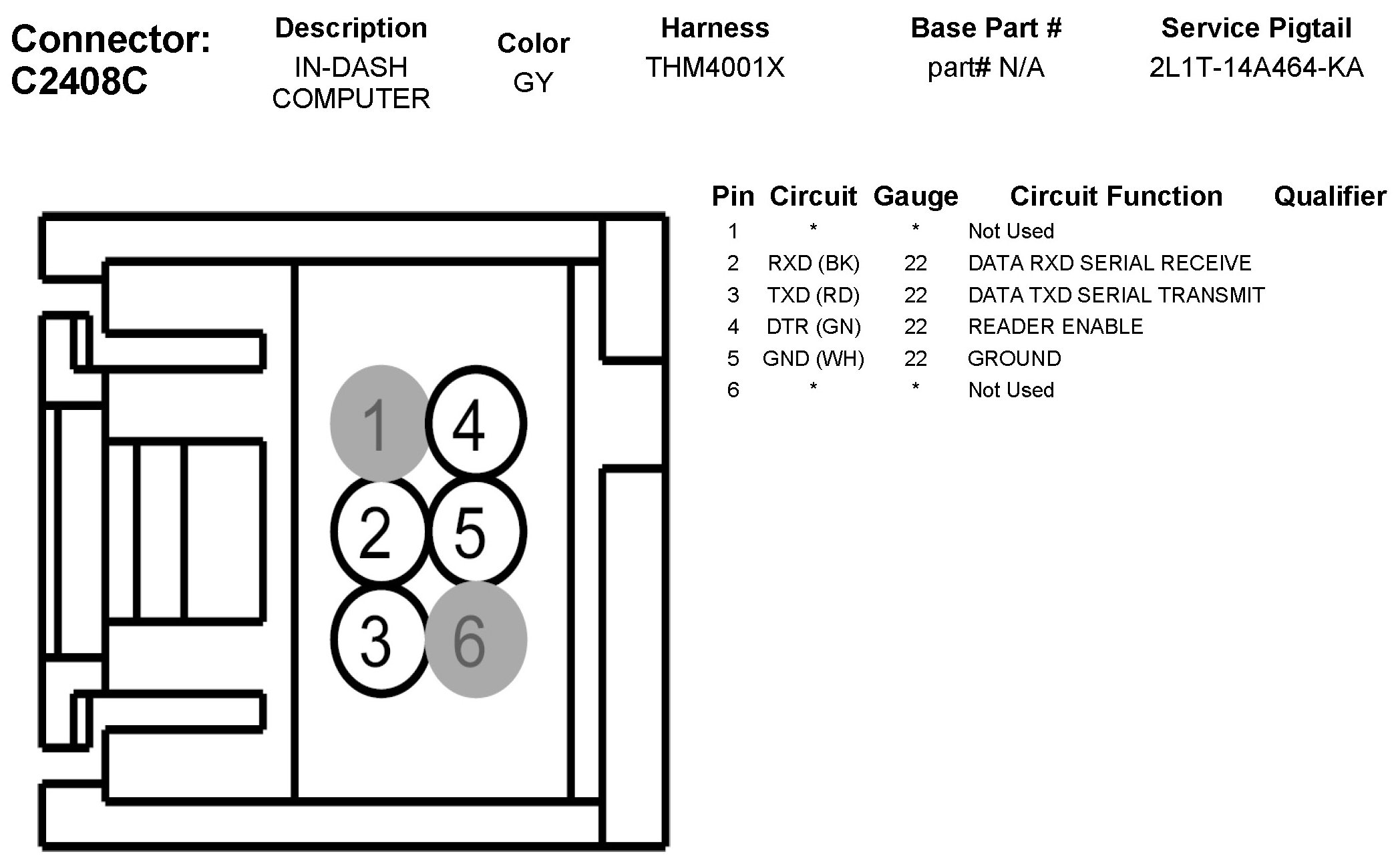 Connector: C2408C

| Description | Color | Harness | Base Part # | Service Pigtail |
|---|---|---|---|---|
| IN-DASH COMPUTER | GY | THM4001X | part# N/A | 2L1T-14A464-KA |

1 4
2 5
3 6

| Pin | Circuit | Gauge | Circuit Function | Qualifier |
|---|---|---|---|---|
| 1 | * | * | Not Used | |
| 2 | RXD (BK) | 22 | DATA RXD SERIAL RECEIVE | |
| 3 | TXD (RD) | 22 | DATA TXD SERIAL TRANSMIT | |
| 4 | DTR (GN) | 22 | READER ENABLE | |
| 5 | GND (WH) | 22 | GROUND | |
| 6 | * | * | Not Used | |