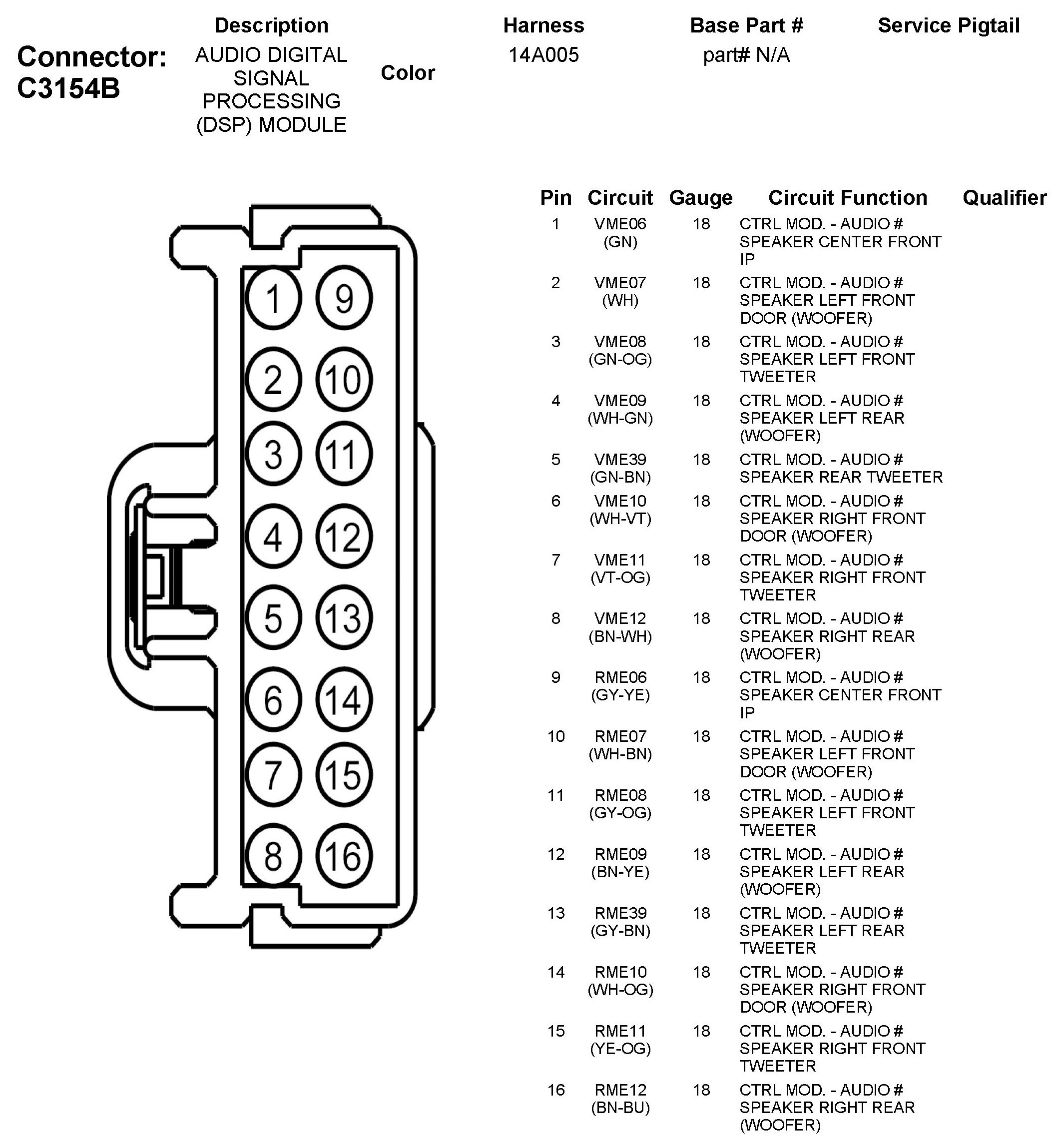 Connector: C3154B

| Description | Color | Harness | Base Part # | Service Pigtail |
|---|---|---|---|---|
| AUDIO DIGITAL SIGNAL PROCESSING (DSP) MODULE | | 14A005 | part# N/A | |

1 9
2 10
3 11
4 12
5 13
6 14
7 15
8 16

| Pin | Circuit | Gauge | Circuit Function | Qualifier |
|---|---|---|---|---|
| 1 | VME06 (GN) | 18 | CTRL MOD. - AUDIO # SPEAKER CENTER FRONT IP | |
| 2 | VME07 (WH) | 18 | CTRL MOD. - AUDIO # SPEAKER LEFT FRONT DOOR (WOOFER) | |
| 3 | VME08 (GN-OG) | 18 | CTRL MOD. - AUDIO # SPEAKER LEFT FRONT TWEETER | |
| 4 | VME09 (WH-GN) | 18 | CTRL MOD. - AUDIO # SPEAKER LEFT REAR (WOOFER) | |
| 5 | VME39 (GN-BN) | 18 | CTRL MOD. - AUDIO # SPEAKER REAR TWEETER | |
| 6 | VME10 (WH-VT) | 18 | CTRL MOD. - AUDIO # SPEAKER RIGHT FRONT DOOR (WOOFER) | |
| 7 | VME11 (VT-OG) | 18 | CTRL MOD. - AUDIO # SPEAKER RIGHT FRONT TWEETER | |
| 8 | VME12 (BN-WH) | 18 | CTRL MOD. - AUDIO # SPEAKER RIGHT REAR (WOOFER) | |
| 9 | RME06 (GY-YE) | 18 | CTRL MOD. - AUDIO # SPEAKER CENTER FRONT IP | |
| 10 | RME07 (WH-BN) | 18 | CTRL MOD. - AUDIO # SPEAKER LEFT FRONT DOOR (WOOFER) | |
| 11 | RME08 (GY-OG) | 18 | CTRL MOD. - AUDIO # SPEAKER LEFT FRONT TWEETER | |
| 12 | RME09 (BN-YE) | 18 | CTRL MOD. - AUDIO # SPEAKER LEFT REAR (WOOFER) | |
| 13 | RME39 (GY-BN) | 18 | CTRL MOD. - AUDIO # SPEAKER LEFT REAR TWEETER | |
| 14 | RME10 (WH-OG) | 18 | CTRL MOD. - AUDIO # SPEAKER RIGHT FRONT DOOR (WOOFER) | |
| 15 | RME11 (YE-OG) | 18 | CTRL MOD. - AUDIO # SPEAKER RIGHT FRONT TWEETER | |
| 16 | RME12 (BN-BU) | 18 | CTRL MOD. - AUDIO # SPEAKER RIGHT REAR (WOOFER) | |