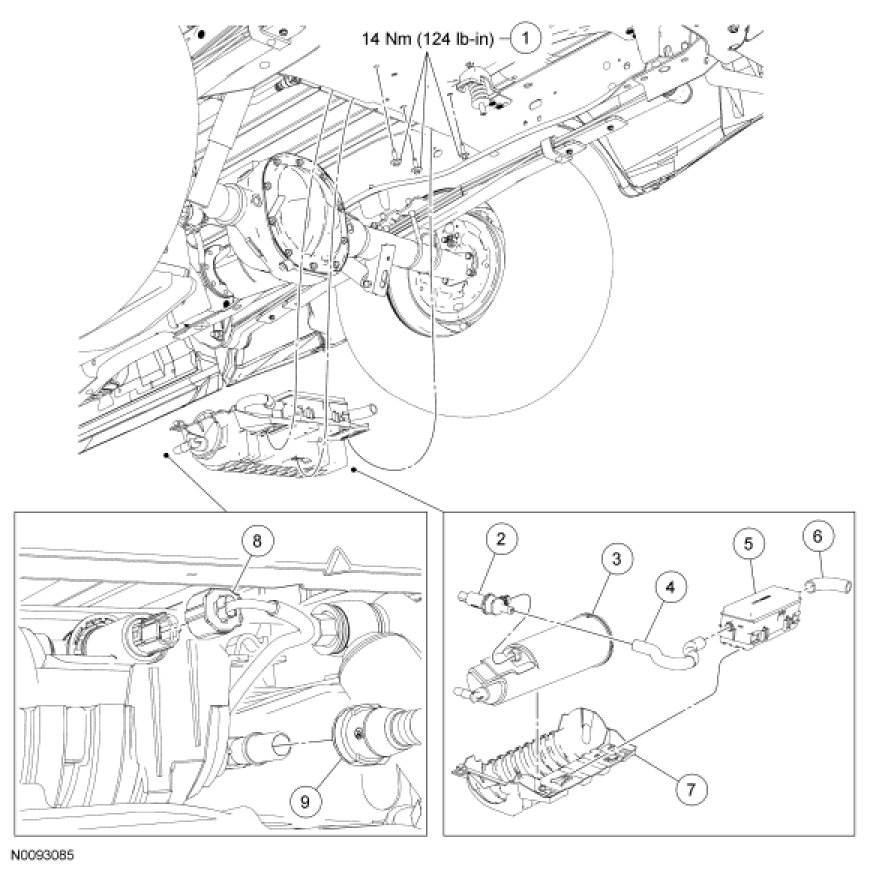 14 Nm (124 lb-in)
1
8
9
2
3
4
5
6
7
N0093085