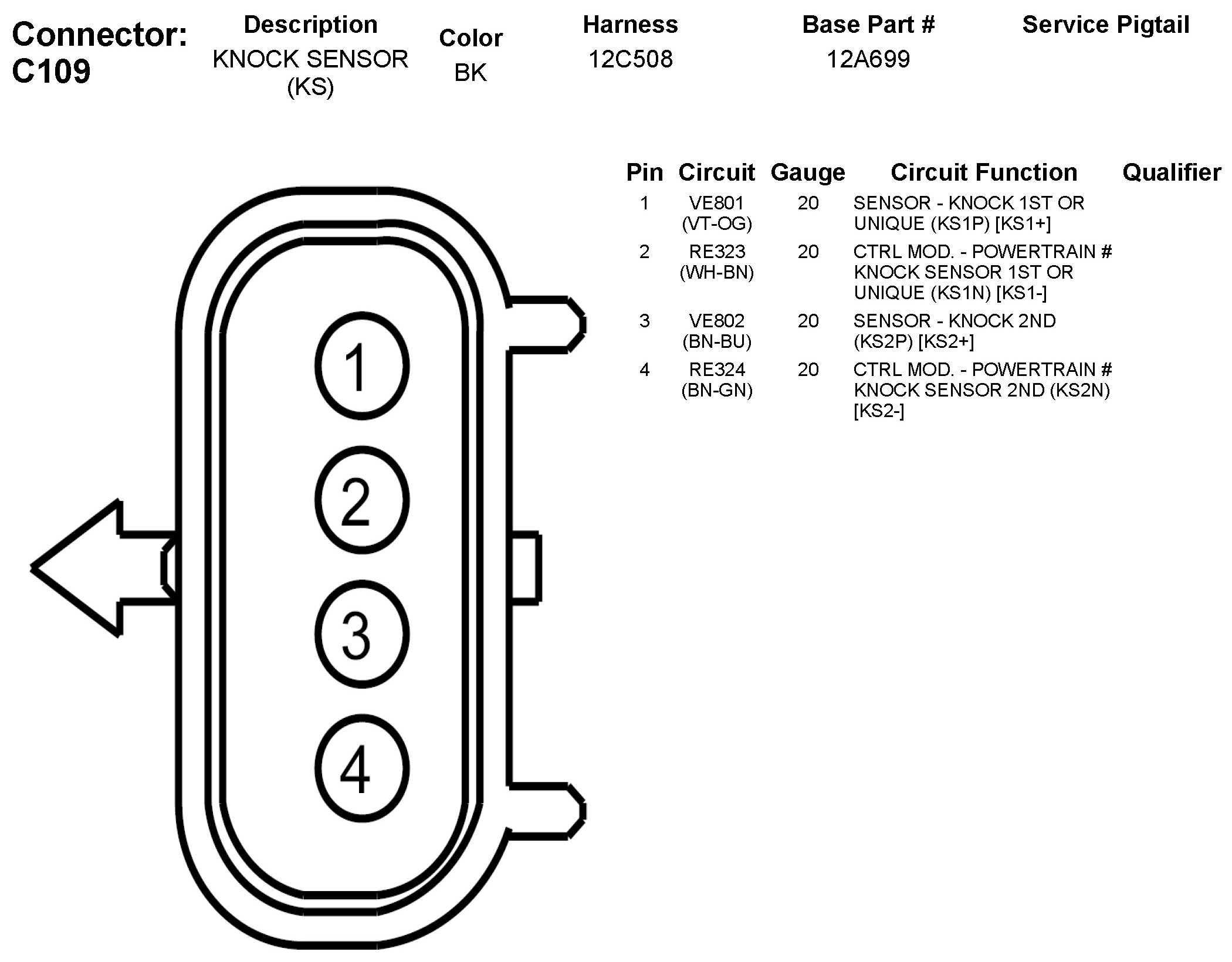 | Connector: C109 | Description | Color | Harness | Base Part # | Service Pigtail |
|---|---|---|---|---|---|
| | KNOCK SENSOR (KS) | BK | 12C508 | 12A699 | |

1

2

3

4

| Pin | Circuit | Gauge | Circuit Function | Qualifier |
|---|---|---|---|---|
| 1 | VE801 (VT-OG) | 20 | SENSOR - KNOCK 1ST OR UNIQUE (KS1P) [KS1+] | |
| 2 | RE323 (WH-BN) | 20 | CTRL MOD. - POWERTRAIN # KNOCK SENSOR 1ST OR UNIQUE (KS1N) [KS1-] | |
| 3 | VE802 (BN-BU) | 20 | SENSOR - KNOCK 2ND (KS2P) [KS2+] | |
| 4 | RE324 (BN-GN) | 20 | CTRL MOD. - POWERTRAIN # KNOCK SENSOR 2ND (KS2N) [KS2-] | |