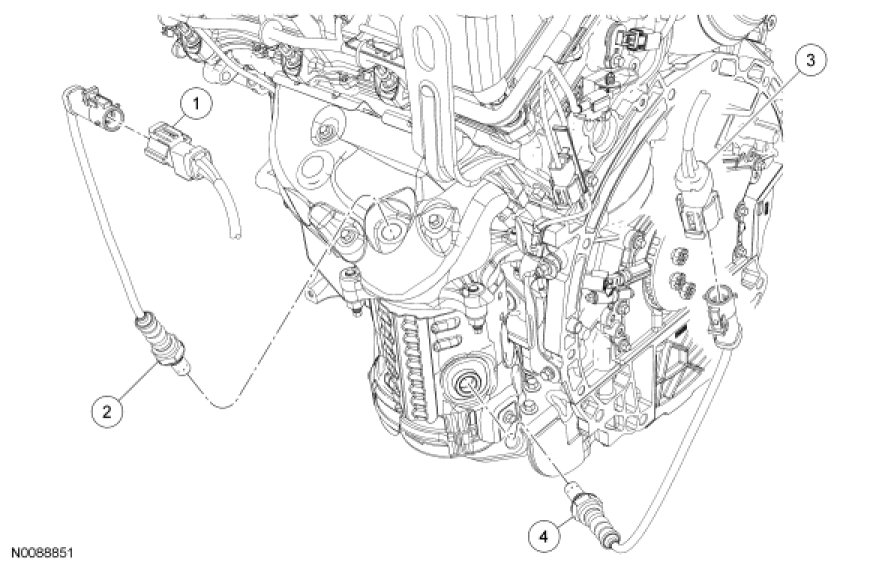 1
3
2
4
N0088851