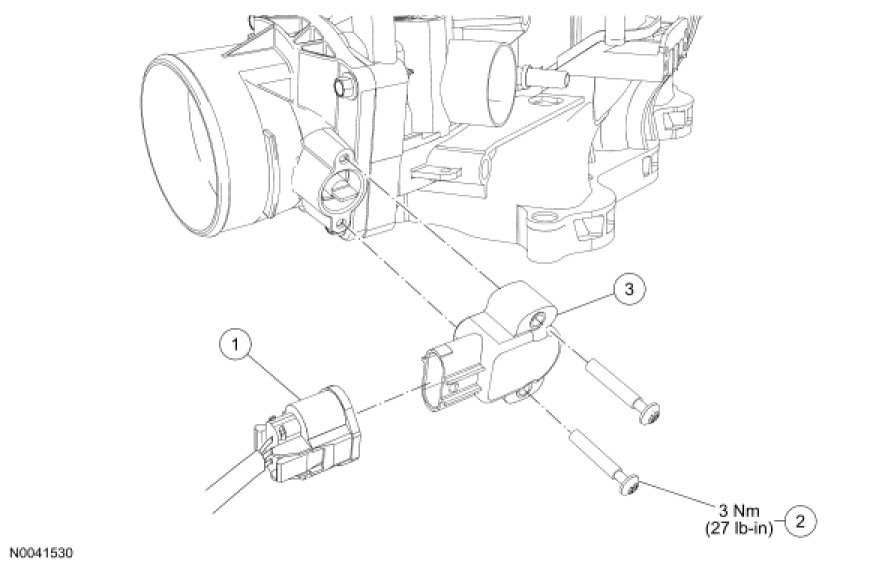 3

1

3 Nm
(27 lb-in)

2

N0041530