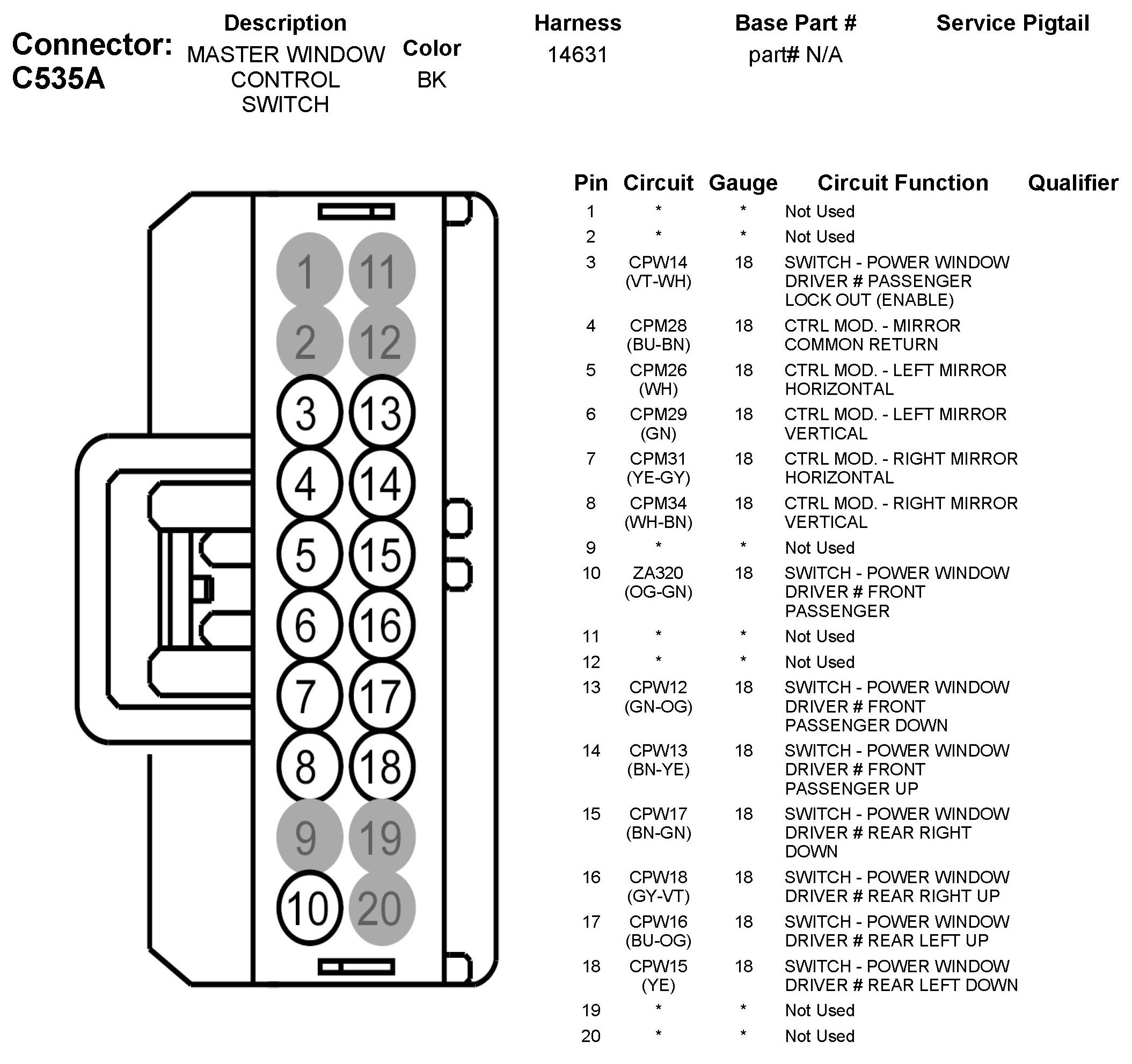 Connector: C535A

| Description | Color | Harness | Base Part # | Service Pigtail |
|---|---|---|---|---|
| MASTER WINDOW CONTROL SWITCH | BK | 14631 | part# N/A | |

1 11
2 12
3 13
4 14
5 15
6 16
7 17
8 18
9 19
10 20

| Pin | Circuit | Gauge | Circuit Function | Qualifier |
|---|---|---|---|---|
| 1 | * | * | Not Used | |
| 2 | * | * | Not Used | |
| 3 | CPW14 (VT-WH) | 18 | SWITCH - POWER WINDOW DRIVER # PASSENGER LOCK OUT (ENABLE) | |
| 4 | CPM28 (BU-BN) | 18 | CTRL MOD. - MIRROR COMMON RETURN | |
| 5 | CPM26 (WH) | 18 | CTRL MOD. - LEFT MIRROR HORIZONTAL | |
| 6 | CPM29 (GN) | 18 | CTRL MOD. - LEFT MIRROR VERTICAL | |
| 7 | CPM31 (YE-GY) | 18 | CTRL MOD. - RIGHT MIRROR HORIZONTAL | |
| 8 | CPM34 (WH-BN) | 18 | CTRL MOD. - RIGHT MIRROR VERTICAL | |
| 9 | * | * | Not Used | |
| 10 | ZA320 (OG-GN) | 18 | SWITCH - POWER WINDOW DRIVER # FRONT PASSENGER | |
| 11 | * | * | Not Used | |
| 12 | * | * | Not Used | |
| 13 | CPW12 (GN-OG) | 18 | SWITCH - POWER WINDOW DRIVER # FRONT PASSENGER DOWN | |
| 14 | CPW13 (BN-YE) | 18 | SWITCH - POWER WINDOW DRIVER # FRONT PASSENGER UP | |
| 15 | CPW17 (BN-GN) | 18 | SWITCH - POWER WINDOW DRIVER # REAR RIGHT DOWN | |
| 16 | CPW18 (GY-VT) | 18 | SWITCH - POWER WINDOW DRIVER # REAR RIGHT UP | |
| 17 | CPW16 (BU-OG) | 18 | SWITCH - POWER WINDOW DRIVER # REAR LEFT UP | |
| 18 | CPW15 (YE) | 18 | SWITCH - POWER WINDOW DRIVER # REAR LEFT DOWN | |
| 19 | * | * | Not Used | |
| 20 | * | * | Not Used | |