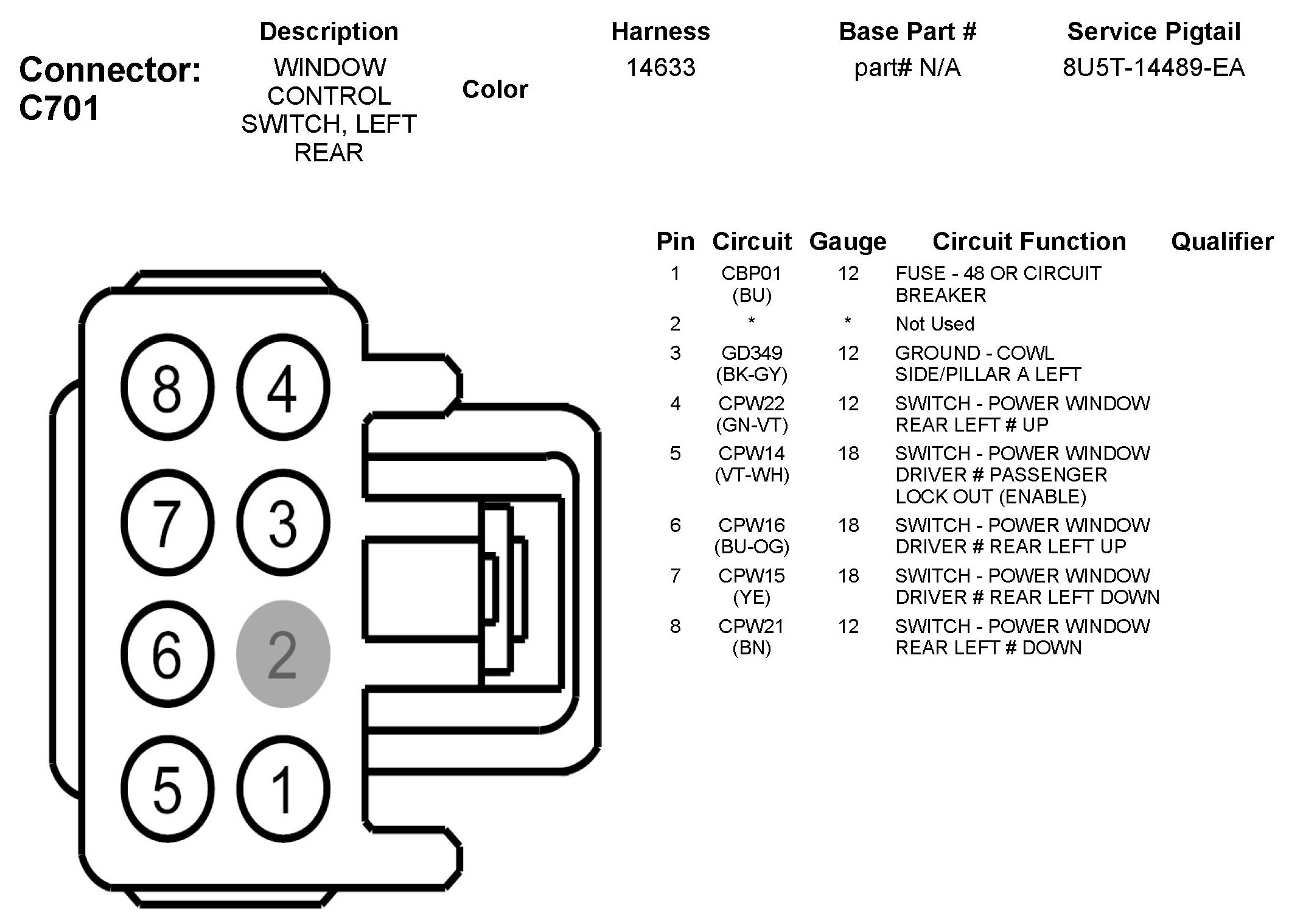 Connector: C701

| Description | Color | Harness | Base Part # | Service Pigtail |
|---|---|---|---|---|
| WINDOW CONTROL SWITCH, LEFT REAR | | 14633 | part# N/A | 8U5T-14489-EA |

8 4 7 3 6 2 5 1

| Pin | Circuit | Gauge | Circuit Function | Qualifier |
|---|---|---|---|---|
| 1 | CBP01 (BU) | 12 | FUSE - 48 OR CIRCUIT BREAKER | |
| 2 | * | * | Not Used | |
| 3 | GD349 (BK-GY) | 12 | GROUND - COWL SIDE/PILLAR A LEFT | |
| 4 | CPW22 (GN-VT) | 12 | SWITCH - POWER WINDOW REAR LEFT # UP | |
| 5 | CPW14 (VT-WH) | 18 | SWITCH - POWER WINDOW DRIVER # PASSENGER LOCK OUT (ENABLE) | |
| 6 | CPW16 (BU-OG) | 18 | SWITCH - POWER WINDOW DRIVER # REAR LEFT UP | |
| 7 | CPW15 (YE) | 18 | SWITCH - POWER WINDOW DRIVER # REAR LEFT DOWN | |
| 8 | CPW21 (BN) | 12 | SWITCH - POWER WINDOW REAR LEFT # DOWN | |