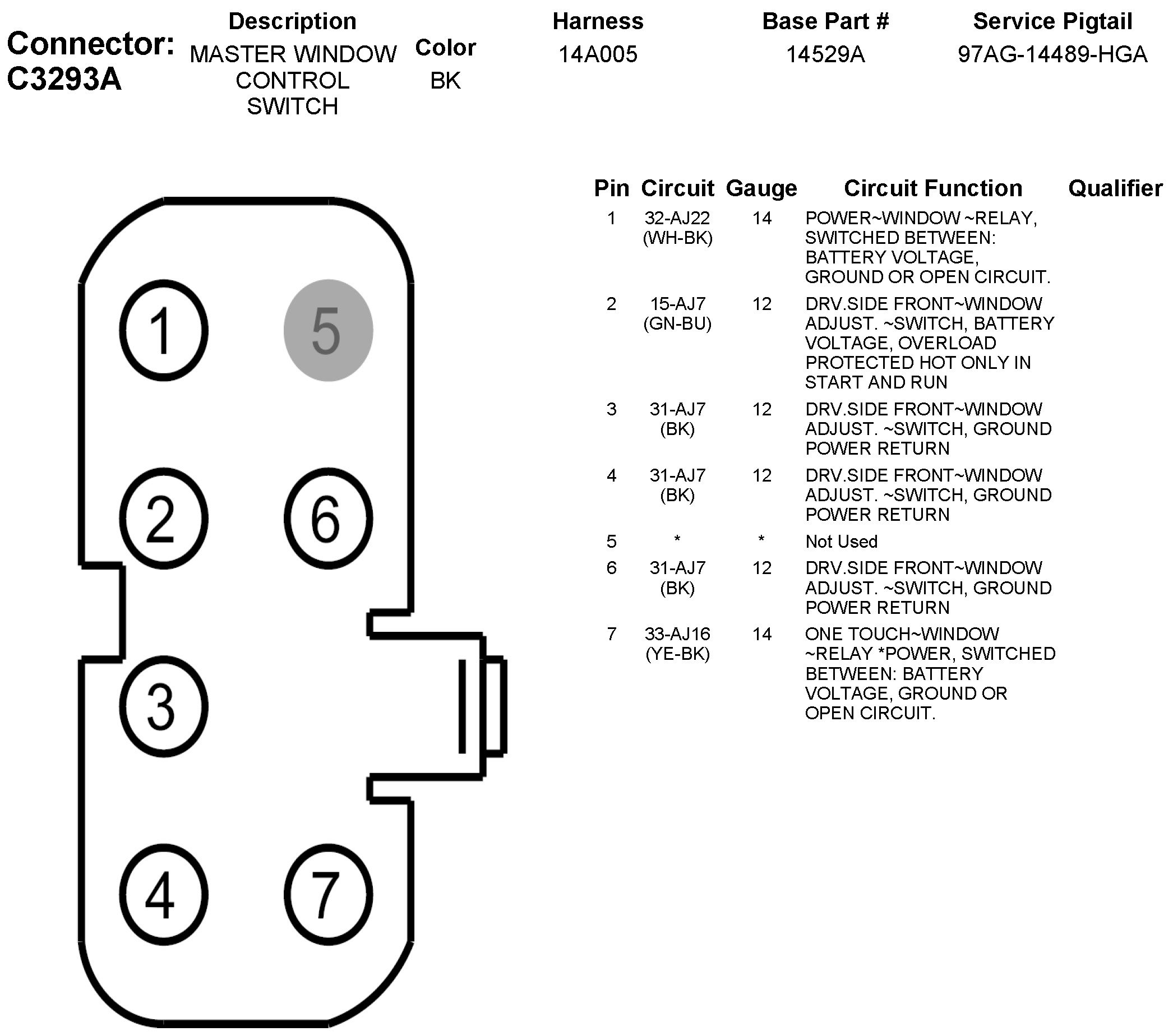 Connector: C3293A

| Description | Color | Harness | Base Part # | Service Pigtail |
|---|---|---|---|---|
| MASTER WINDOW CONTROL SWITCH | BK | 14A005 | 14529A | 97AG-14489-HGA |

1
5
2
6
3
4
7

| Pin | Circuit | Gauge | Circuit Function | Qualifier |
|---|---|---|---|---|
| 1 | 32-AJ22 (WH-BK) | 14 | POWER~WINDOW ~RELAY, SWITCHED BETWEEN: BATTERY VOLTAGE, GROUND OR OPEN CIRCUIT. | |
| 2 | 15-AJ7 (GN-BU) | 12 | DRV.SIDE FRONT~WINDOW ADJUST. ~SWITCH, BATTERY VOLTAGE, OVERLOAD PROTECTED HOT ONLY IN START AND RUN | |
| 3 | 31-AJ7 (BK) | 12 | DRV.SIDE FRONT~WINDOW ADJUST. ~SWITCH, GROUND POWER RETURN | |
| 4 | 31-AJ7 (BK) | 12 | DRV.SIDE FRONT~WINDOW ADJUST. ~SWITCH, GROUND POWER RETURN | |
| 5 | * | * | Not Used | |
| 6 | 31-AJ7 (BK) | 12 | DRV.SIDE FRONT~WINDOW ADJUST. ~SWITCH, GROUND POWER RETURN | |
| 7 | 33-AJ16 (YE-BK) | 14 | ONE TOUCH~WINDOW ~RELAY *POWER, SWITCHED BETWEEN: BATTERY VOLTAGE, GROUND OR OPEN CIRCUIT. | |