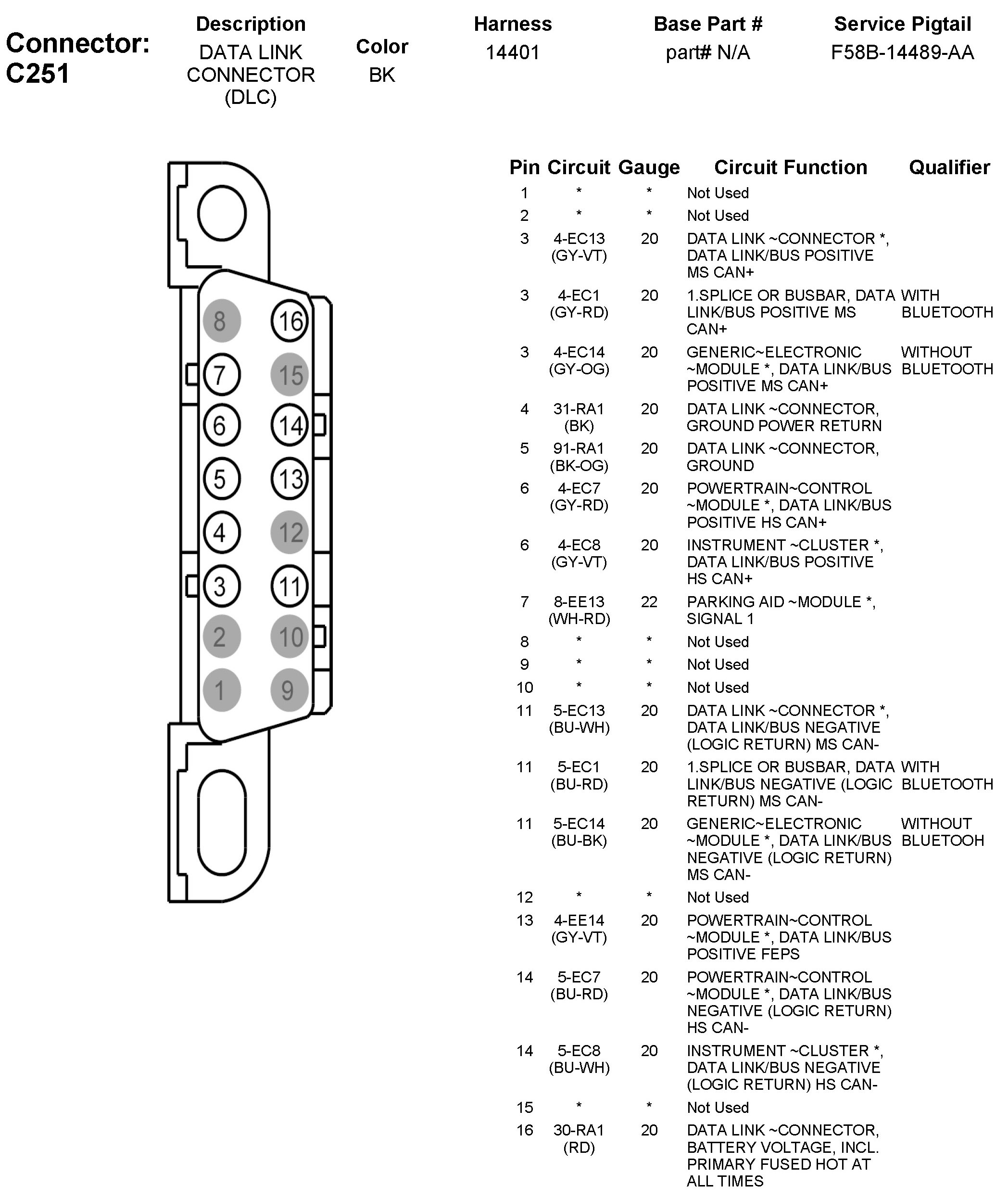 Connector: C251

| Description | Color | Harness | Base Part # | Service Pigtail |
|---|---|---|---|---|
| DATA LINK CONNECTOR (DLC) | BK | 14401 | part# N/A | F58B-14489-AA |

8 16 7 15 6 14 5 13 4 12 3 11 2 10 1 9

| Pin | Circuit | Gauge | Circuit Function | Qualifier |
|---|---|---|---|---|
| 1 | * | * | Not Used | |
| 2 | * | * | Not Used | |
| 3 | 4-EC13 (GY-VT) | 20 | DATA LINK ~CONNECTOR *, DATA LINK/BUS POSITIVE MS CAN+ | |
| 3 | 4-EC1 (GY-RD) | 20 | 1.SPLICE OR BUSBAR, DATA LINK/BUS POSITIVE MS CAN+ | WITH BLUETOOTH |
| 3 | 4-EC14 (GY-OG) | 20 | GENERIC~ELECTRONIC ~MODULE *, DATA LINK/BUS POSITIVE MS CAN+ | WITHOUT BLUETOOTH |
| 4 | 31-RA1 (BK) | 20 | DATA LINK ~CONNECTOR, GROUND POWER RETURN | |
| 5 | 91-RA1 (BK-OG) | 20 | DATA LINK ~CONNECTOR, GROUND | |
| 6 | 4-EC7 (GY-RD) | 20 | POWERTRAIN~CONTROL ~MODULE *, DATA LINK/BUS POSITIVE HS CAN+ | |
| 6 | 4-EC8 (GY-VT) | 20 | INSTRUMENT ~CLUSTER *, DATA LINK/BUS POSITIVE HS CAN+ | |
| 7 | 8-EE13 (WH-RD) | 22 | PARKING AID ~MODULE *, SIGNAL 1 | |
| 8 | * | * | Not Used | |
| 9 | * | * | Not Used | |
| 10 | * | * | Not Used | |
| 11 | 5-EC13 (BU-WH) | 20 | DATA LINK ~CONNECTOR *, DATA LINK/BUS NEGATIVE (LOGIC RETURN) MS CAN- | |
| 11 | 5-EC1 (BU-RD) | 20 | 1.SPLICE OR BUSBAR, DATA LINK/BUS NEGATIVE (LOGIC RETURN) MS CAN- | WITH BLUETOOTH |
| 11 | 5-EC14 (BU-BK) | 20 | GENERIC~ELECTRONIC ~MODULE *, DATA LINK/BUS NEGATIVE (LOGIC RETURN) MS CAN- | WITHOUT BLUETOOH |
| 12 | * | * | Not Used | |
| 13 | 4-EE14 (GY-VT) | 20 | POWERTRAIN~CONTROL ~MODULE *, DATA LINK/BUS POSITIVE FEPS | |
| 14 | 5-EC7 (BU-RD) | 20 | POWERTRAIN~CONTROL ~MODULE *, DATA LINK/BUS NEGATIVE (LOGIC RETURN) HS CAN- | |
| 14 | 5-EC8 (BU-WH) | 20 | INSTRUMENT ~CLUSTER *, DATA LINK/BUS NEGATIVE (LOGIC RETURN) HS CAN- | |
| 15 | * | * | Not Used | |
| 16 | 30-RA1 (RD) | 20 | DATA LINK ~CONNECTOR, BATTERY VOLTAGE, INCL. PRIMARY FUSED HOT AT ALL TIMES | |