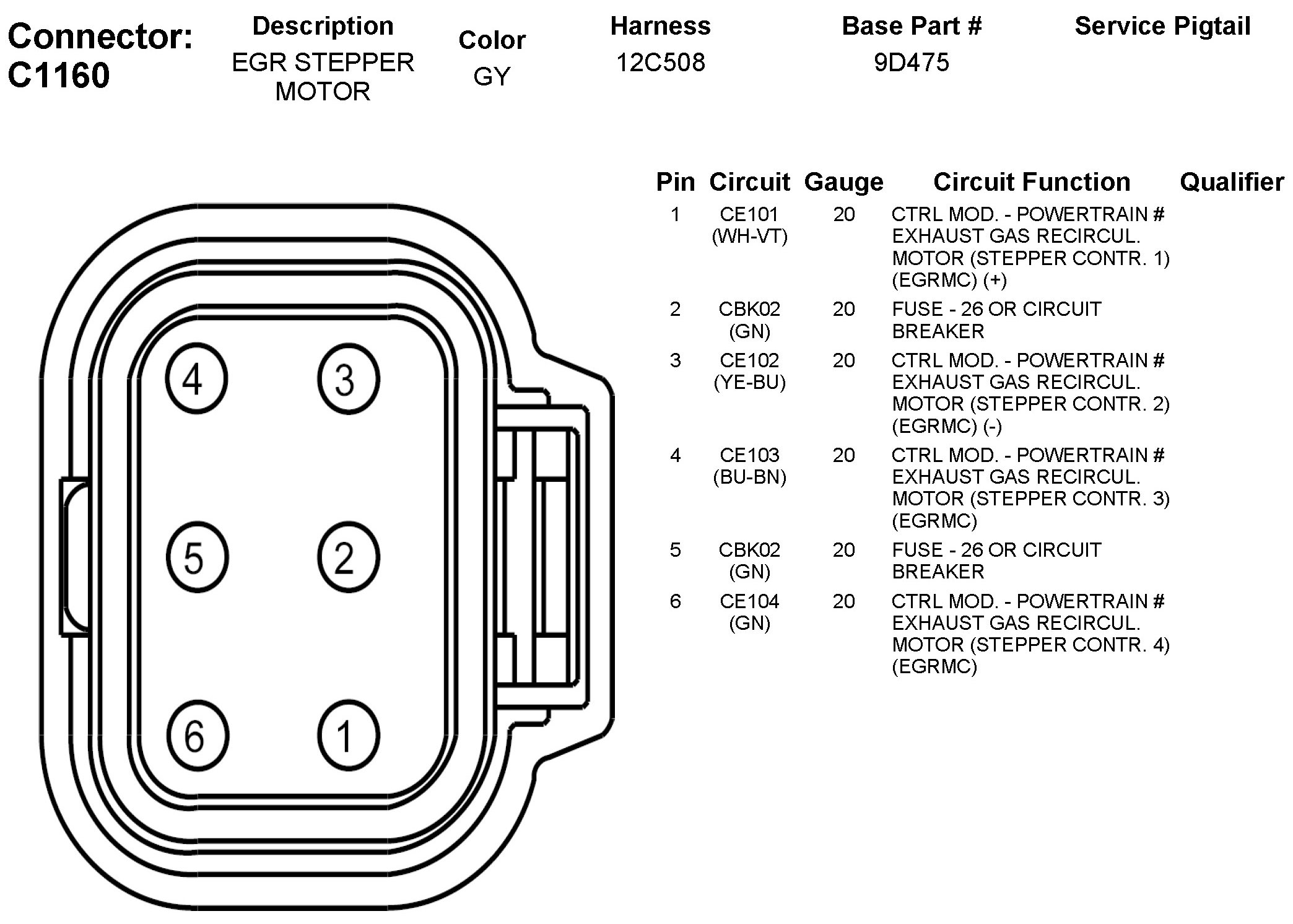 | Connector: C1160 | Description | Color | Harness | Base Part # | Service Pigtail |
|---|---|---|---|---|---|
| | EGR STEPPER MOTOR | GY | 12C508 | 9D475 | |

4 3
5 2
6 1

| Pin | Circuit | Gauge | Circuit Function | Qualifier |
|---|---|---|---|---|
| 1 | CE101 (WH-VT) | 20 | CTRL MOD. - POWERTRAIN # EXHAUST GAS RECIRCUL. MOTOR (STEPPER CONTR. 1) (EGRMC) (+) | |
| 2 | CBK02 (GN) | 20 | FUSE - 26 OR CIRCUIT BREAKER | |
| 3 | CE102 (YE-BU) | 20 | CTRL MOD. - POWERTRAIN # EXHAUST GAS RECIRCUL. MOTOR (STEPPER CONTR. 2) (EGRMC) (-) | |
| 4 | CE103 (BU-BN) | 20 | CTRL MOD. - POWERTRAIN # EXHAUST GAS RECIRCUL. MOTOR (STEPPER CONTR. 3) (EGRMC) | |
| 5 | CBK02 (GN) | 20 | FUSE - 26 OR CIRCUIT BREAKER | |
| 6 | CE104 (GN) | 20 | CTRL MOD. - POWERTRAIN # EXHAUST GAS RECIRCUL. MOTOR (STEPPER CONTR. 4) (EGRMC) | |