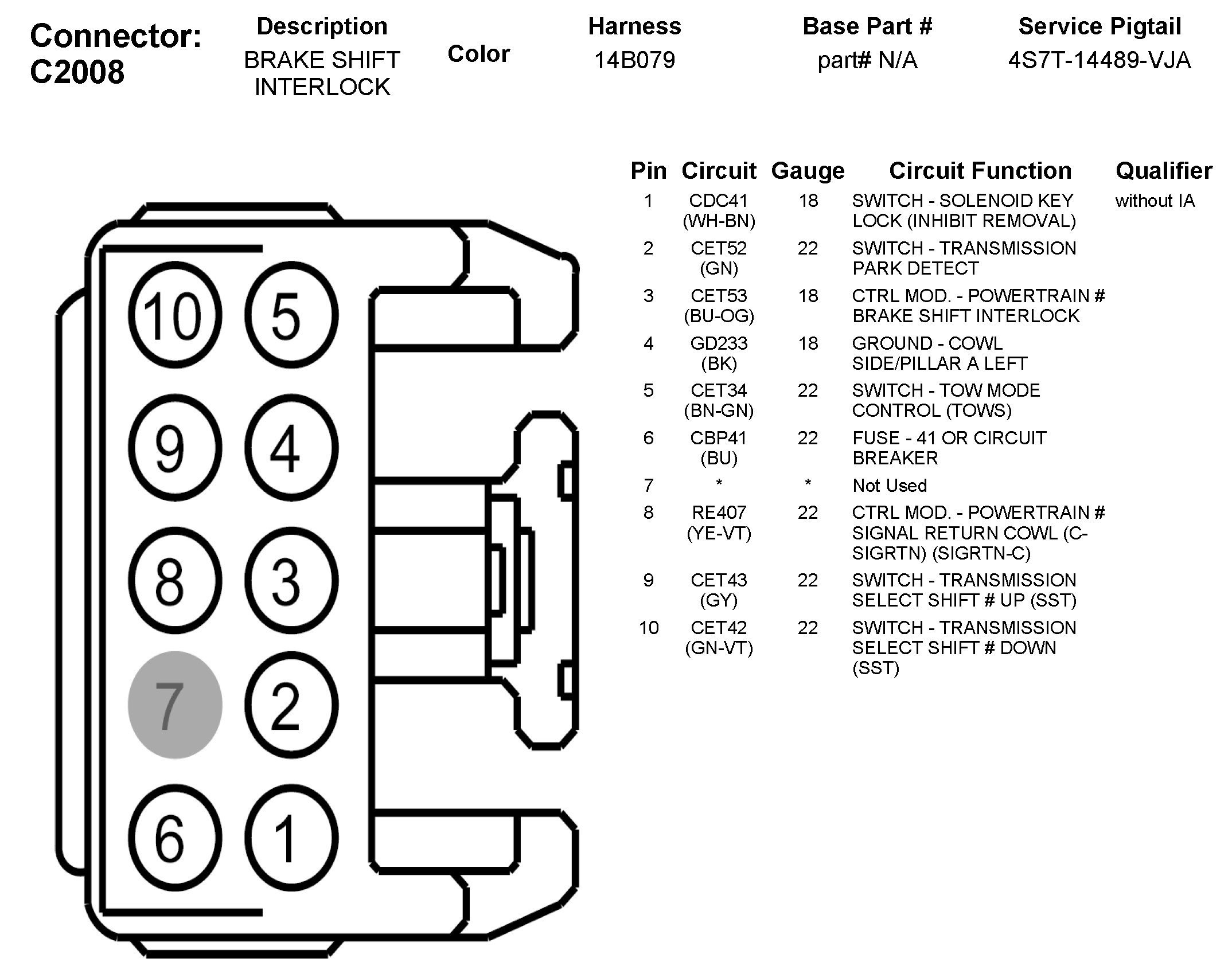 Connector: C2008

| Description | Color | Harness | Base Part # | Service Pigtail |
|---|---|---|---|---|
| BRAKE SHIFT INTERLOCK | | 14B079 | part# N/A | 4S7T-14489-VJA |

10 5
9 4
8 3
7 2
6 1

| Pin | Circuit | Gauge | Circuit Function | Qualifier |
|---|---|---|---|---|
| 1 | CDC41 (WH-BN) | 18 | SWITCH - SOLENOID KEY LOCK (INHIBIT REMOVAL) | without IA |
| 2 | CET52 (GN) | 22 | SWITCH - TRANSMISSION PARK DETECT | |
| 3 | CET53 (BU-OG) | 18 | CTRL MOD. - POWERTRAIN # BRAKE SHIFT INTERLOCK | |
| 4 | GD233 (BK) | 18 | GROUND - COWL SIDE/PILLAR A LEFT | |
| 5 | CET34 (BN-GN) | 22 | SWITCH - TOW MODE CONTROL (TOWS) | |
| 6 | CBP41 (BU) | 22 | FUSE - 41 OR CIRCUIT BREAKER | |
| 7 | * | * | Not Used | |
| 8 | RE407 (YE-VT) | 22 | CTRL MOD. - POWERTRAIN # SIGNAL RETURN COWL (C-SIGRTN) (SIGRTN-C) | |
| 9 | CET43 (GY) | 22 | SWITCH - TRANSMISSION SELECT SHIFT # UP (SST) | |
| 10 | CET42 (GN-VT) | 22 | SWITCH - TRANSMISSION SELECT SHIFT # DOWN (SST) | |