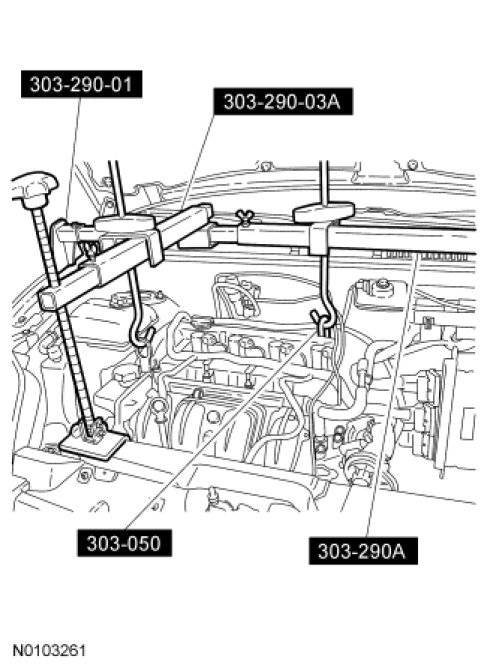 303-290-01
303-290-03A
303-050
303-290A
N0103261