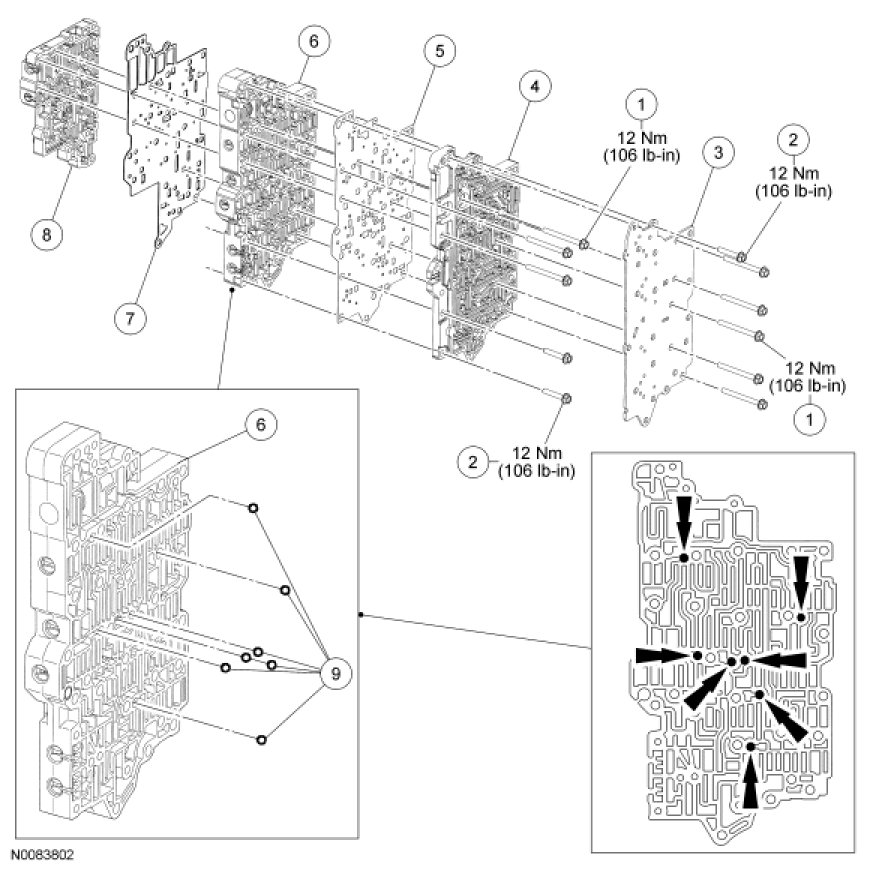 6
5
4
1
12 Nm
(106 lb-in)
3
2
12 Nm
(106 lb-in)
8
7
12 Nm
(106 lb-in)
1
2
12 Nm
(106 lb-in)
6
9
N0083802