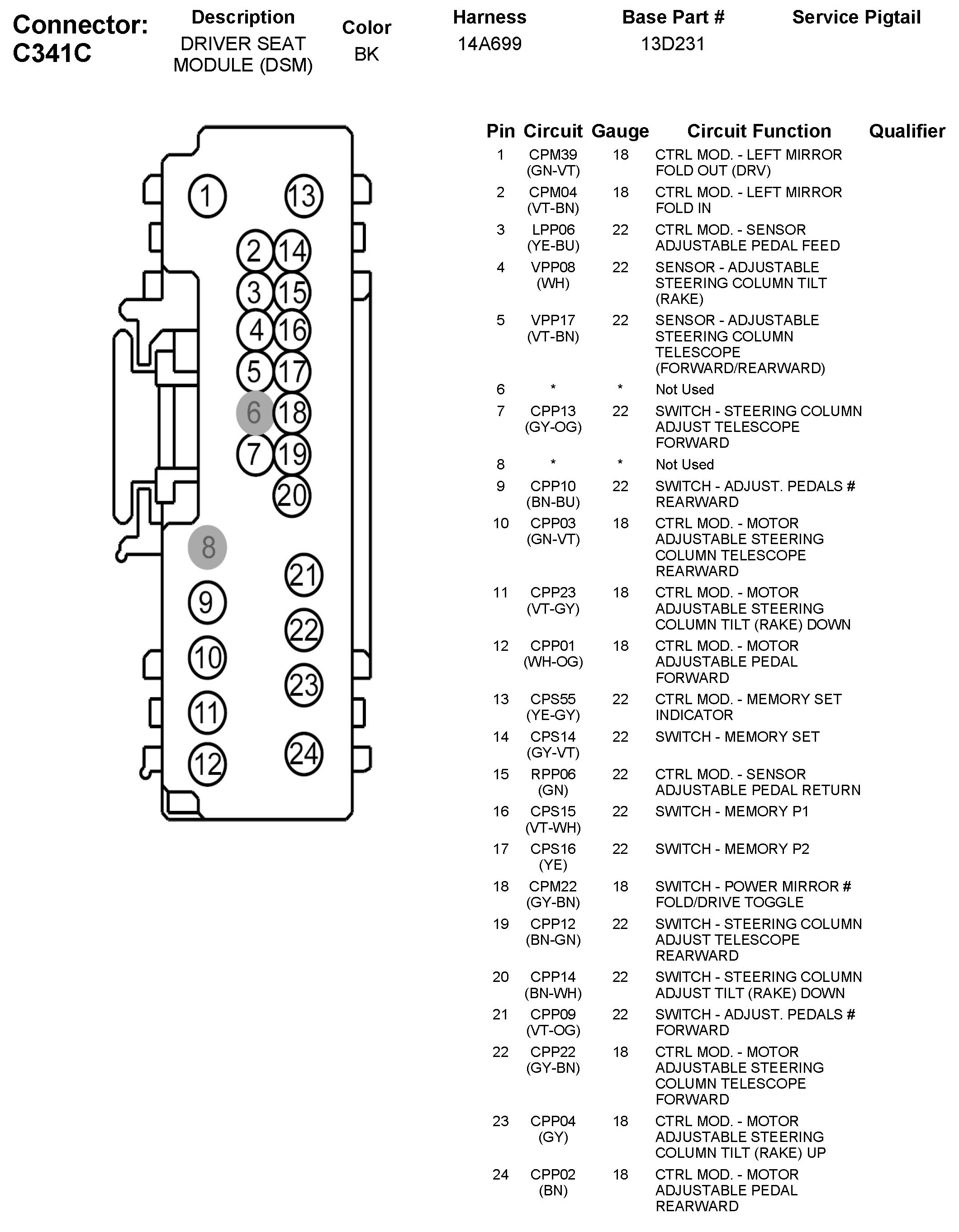 Connector: C341C

| Description | Color | Harness | Base Part # | Service Pigtail |
|---|---|---|---|---|
| DRIVER SEAT MODULE (DSM) | BK | 14A699 | 13D231 | |

1 13 2 14 3 15 4 16 5 17 6 18 7 19 20 8 21 9 22 10 23 11 24 12

| Pin | Circuit | Gauge | Circuit Function | Qualifier |
|---|---|---|---|---|
| 1 | CPM39 (GN-VT) | 18 | CTRL MOD. - LEFT MIRROR FOLD OUT (DRV) | |
| 2 | CPM04 (VT-BN) | 18 | CTRL MOD. - LEFT MIRROR FOLD IN | |
| 3 | LPP06 (YE-BU) | 22 | CTRL MOD. - SENSOR ADJUSTABLE PEDAL FEED | |
| 4 | VPP08 (WH) | 22 | SENSOR - ADJUSTABLE STEERING COLUMN TILT (RAKE) | |
| 5 | VPP17 (VT-BN) | 22 | SENSOR - ADJUSTABLE STEERING COLUMN TELESCOPE (FORWARD/REARWARD) | |
| 6 | * | * | Not Used | |
| 7 | CPP13 (GY-OG) | 22 | SWITCH - STEERING COLUMN ADJUST TELESCOPE FORWARD | |
| 8 | * | * | Not Used | |
| 9 | CPP10 (BN-BU) | 22 | SWITCH - ADJUST. PEDALS # REARWARD | |
| 10 | CPP03 (GN-VT) | 18 | CTRL MOD. - MOTOR ADJUSTABLE STEERING COLUMN TELESCOPE REARWARD | |
| 11 | CPP23 (VT-GY) | 18 | CTRL MOD. - MOTOR ADJUSTABLE STEERING COLUMN TILT (RAKE) DOWN | |
| 12 | CPP01 (WH-OG) | 18 | CTRL MOD. - MOTOR ADJUSTABLE PEDAL FORWARD | |
| 13 | CPS55 (YE-GY) | 22 | CTRL MOD. - MEMORY SET INDICATOR | |
| 14 | CPS14 (GY-VT) | 22 | SWITCH - MEMORY SET | |
| 15 | RPP06 (GN) | 22 | CTRL MOD. - SENSOR ADJUSTABLE PEDAL RETURN | |
| 16 | CPS15 (VT-WH) | 22 | SWITCH - MEMORY P1 | |
| 17 | CPS16 (YE) | 22 | SWITCH - MEMORY P2 | |
| 18 | CPM22 (GY-BN) | 18 | SWITCH - POWER MIRROR # FOLD/DRIVE TOGGLE | |
| 19 | CPP12 (BN-GN) | 22 | SWITCH - STEERING COLUMN ADJUST TELESCOPE REARWARD | |
| 20 | CPP14 (BN-WH) | 22 | SWITCH - STEERING COLUMN ADJUST TILT (RAKE) DOWN | |
| 21 | CPP09 (VT-OG) | 22 | SWITCH - ADJUST. PEDALS # FORWARD | |
| 22 | CPP22 (GY-BN) | 18 | CTRL MOD. - MOTOR ADJUSTABLE STEERING COLUMN TELESCOPE FORWARD | |
| 23 | CPP04 (GY) | 18 | CTRL MOD. - MOTOR ADJUSTABLE STEERING COLUMN TILT (RAKE) UP | |
| 24 | CPP02 (BN) | 18 | CTRL MOD. - MOTOR ADJUSTABLE PEDAL REARWARD | |