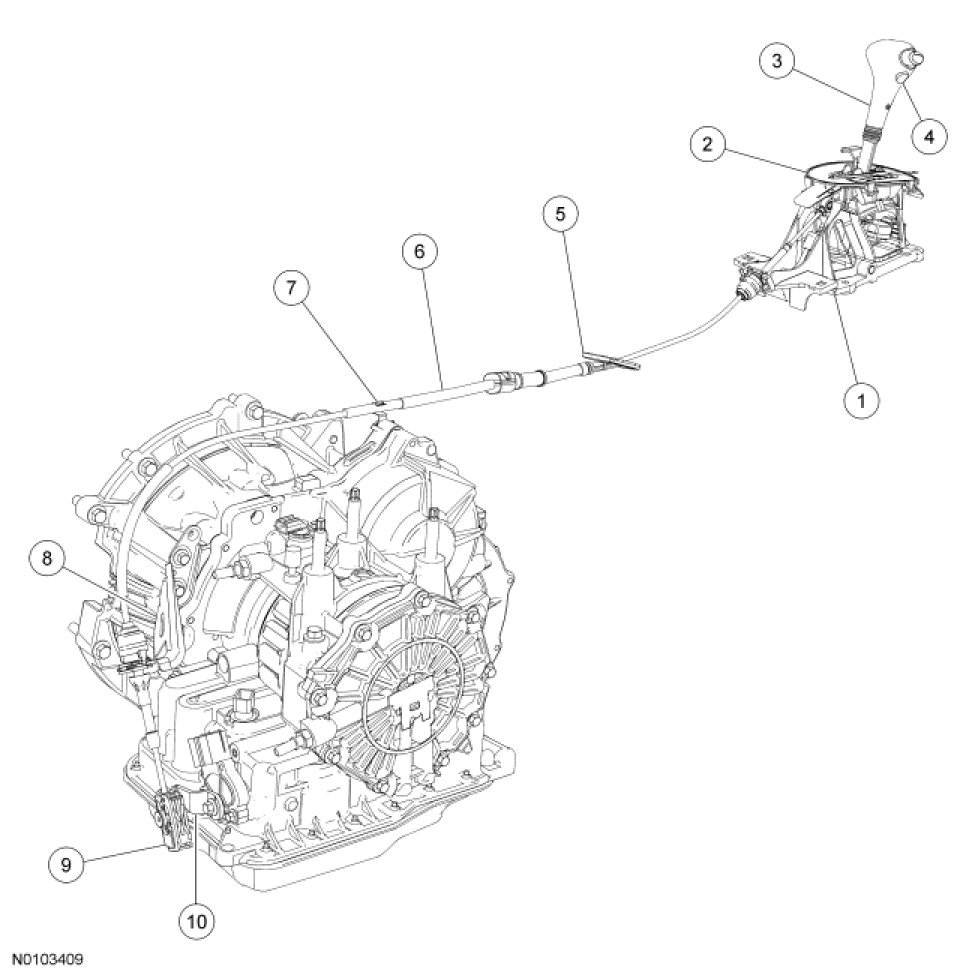 3
4
2
5
6
7
1
8
9
10
N0103409