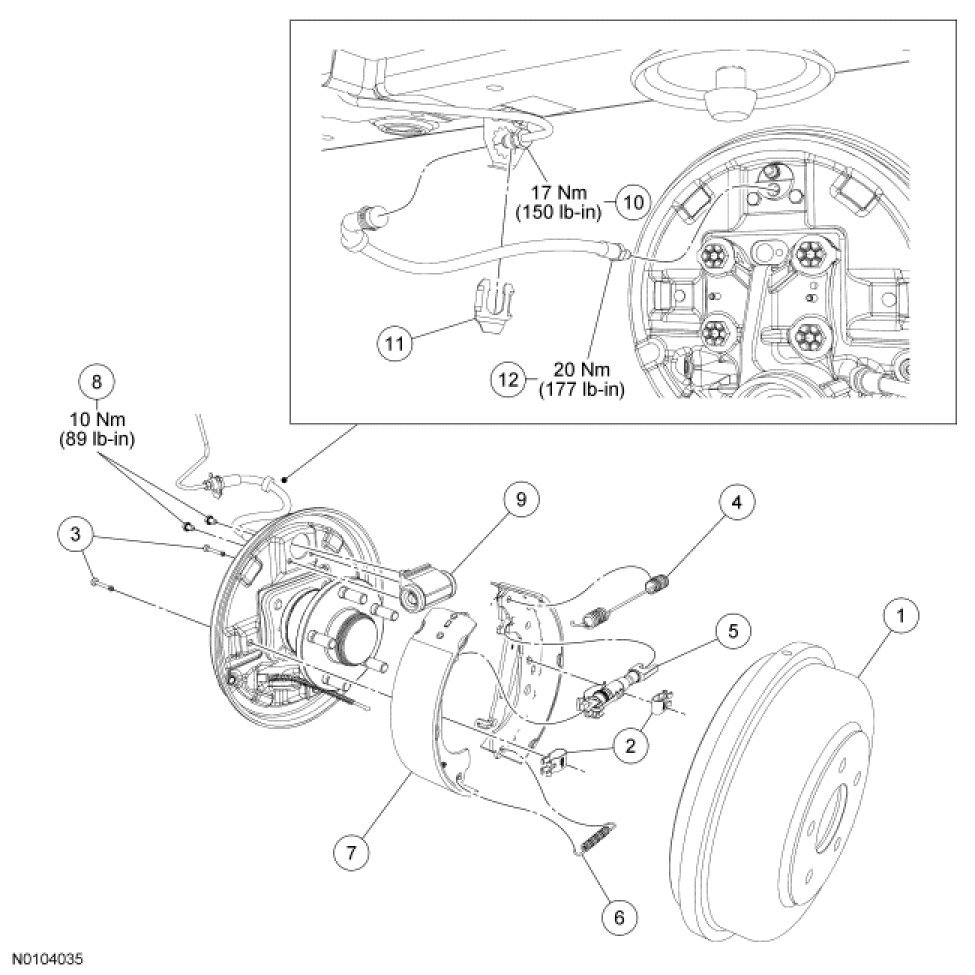 17 Nm
(150 lb-in)
10

11

12
20 Nm
(177 lb-in)

8
10 Nm
(89 lb-in)

3

9

4

5

1

2

7

6

N0104035