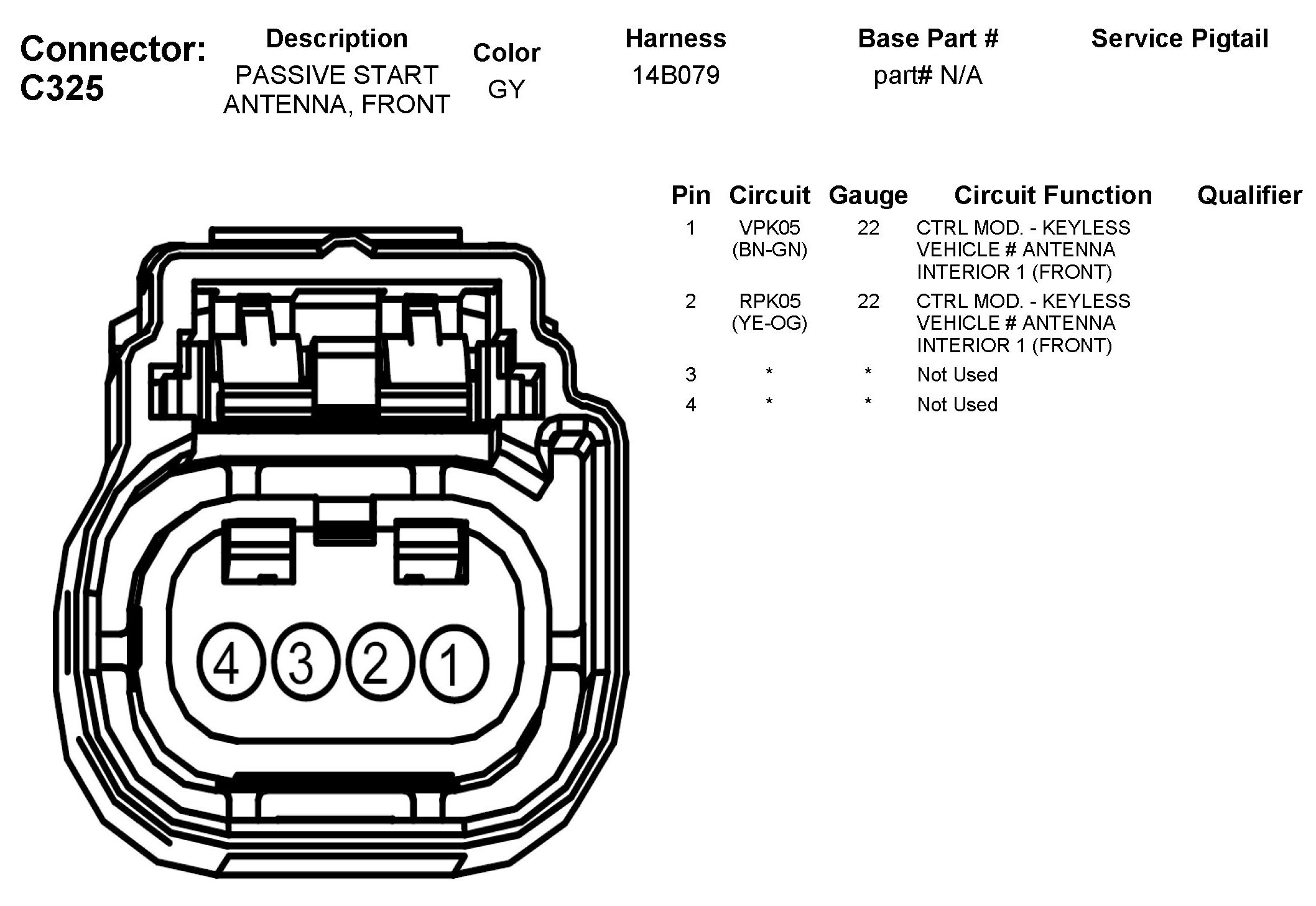 Connector: C325

| Description | Color | Harness | Base Part # | Service Pigtail |
|---|---|---|---|---|
| PASSIVE START ANTENNA, FRONT | GY | 14B079 | part# N/A | |

| Pin | Circuit | Gauge | Circuit Function | Qualifier |
|---|---|---|---|---|
| 1 | VPK05 (BN-GN) | 22 | CTRL MOD. - KEYLESS VEHICLE # ANTENNA INTERIOR 1 (FRONT) | |
| 2 | RPK05 (YE-OG) | 22 | CTRL MOD. - KEYLESS VEHICLE # ANTENNA INTERIOR 1 (FRONT) | |
| 3 | * | * | Not Used | |
| 4 | * | * | Not Used | |

4 3 2 1