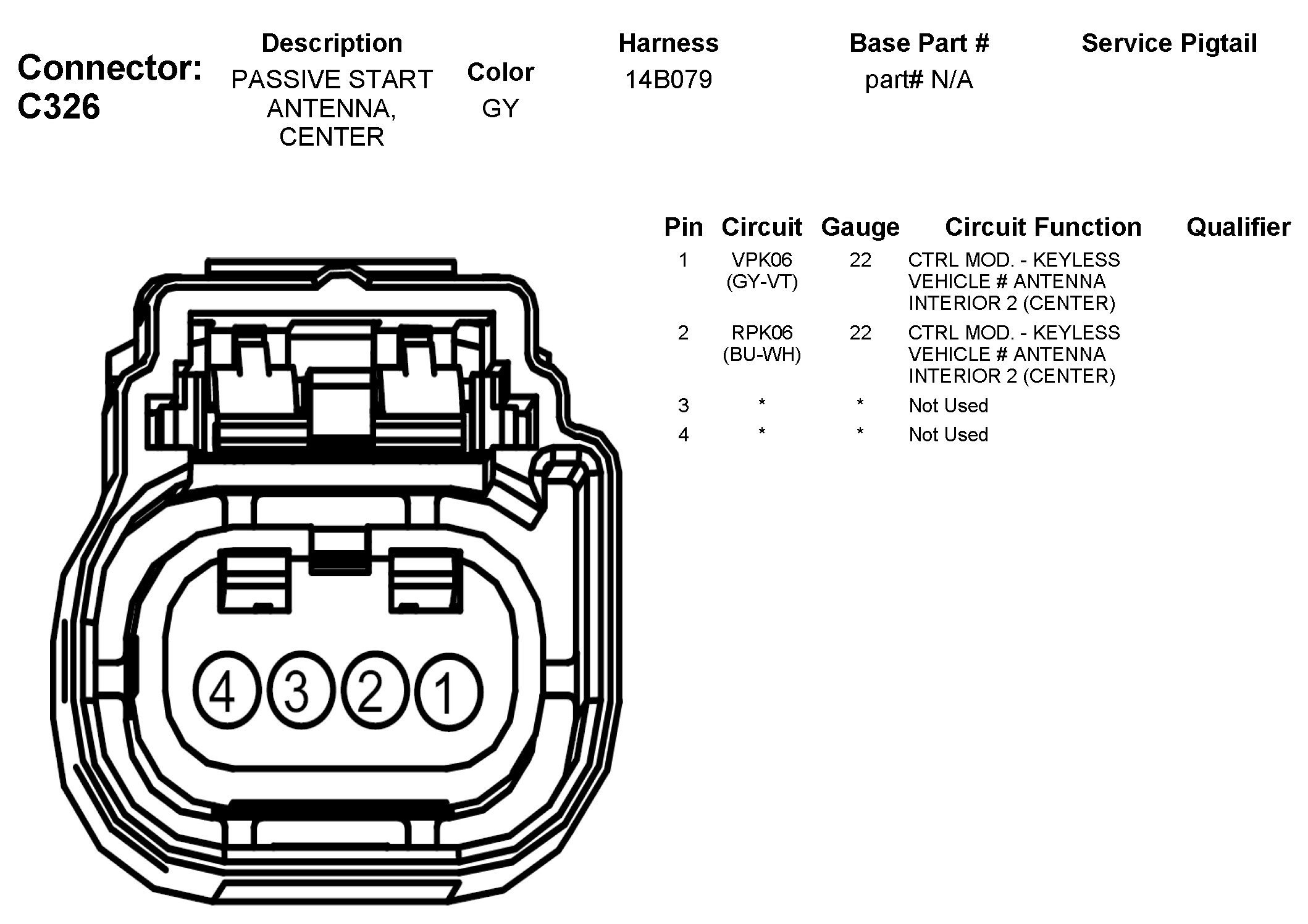 Connector: C326

| Description | Color | Harness | Base Part # | Service Pigtail |
|---|---|---|---|---|
| PASSIVE START ANTENNA, CENTER | GY | 14B079 | part# N/A | |

| Pin | Circuit | Gauge | Circuit Function | Qualifier |
|---|---|---|---|---|
| 1 | VPK06 (GY-VT) | 22 | CTRL MOD. - KEYLESS VEHICLE # ANTENNA INTERIOR 2 (CENTER) | |
| 2 | RPK06 (BU-WH) | 22 | CTRL MOD. - KEYLESS VEHICLE # ANTENNA INTERIOR 2 (CENTER) | |
| 3 | * | * | Not Used | |
| 4 | * | * | Not Used | |

4 3 2 1