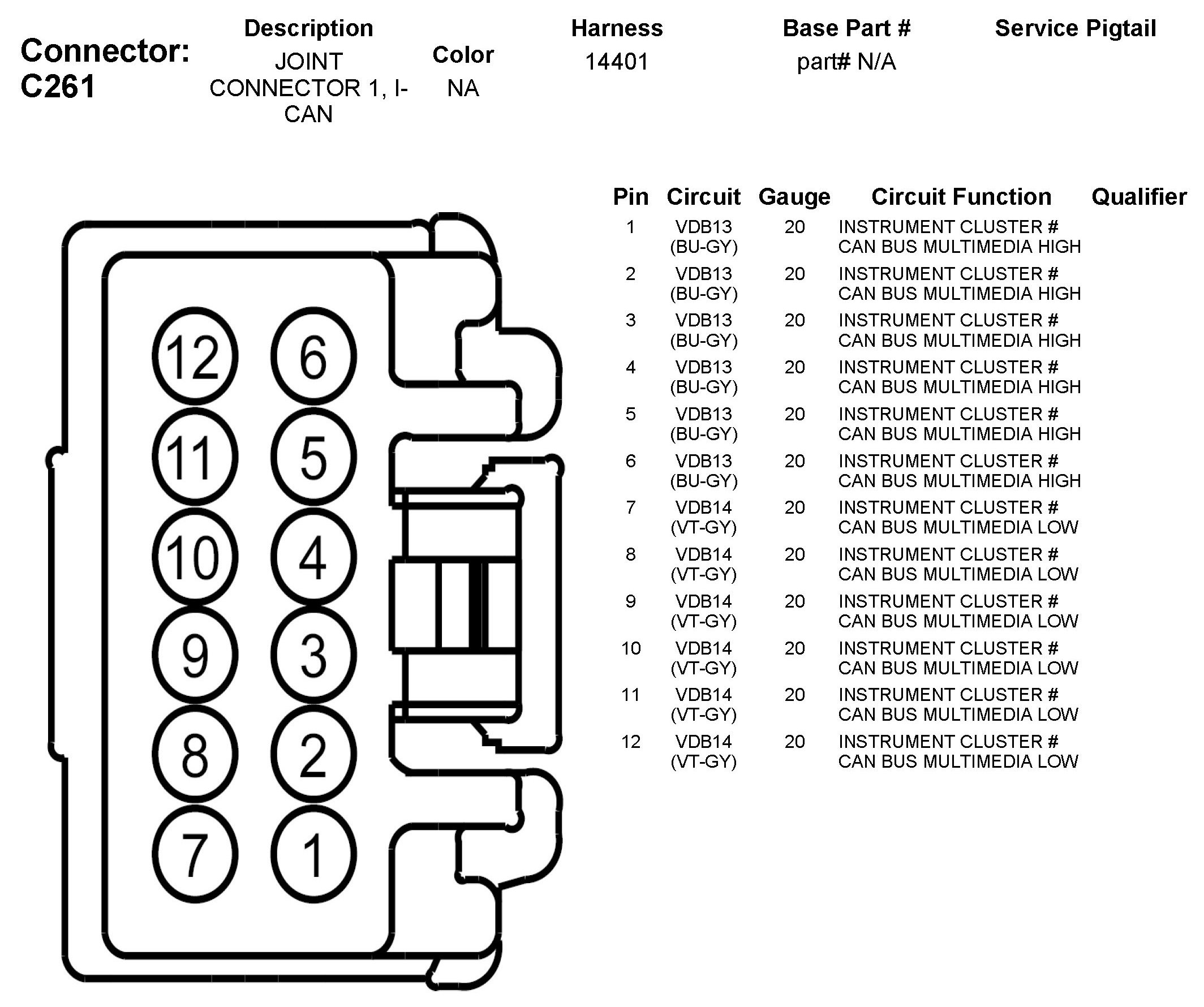 Connector: C261

| Description | Color | Harness | Base Part # | Service Pigtail |
|---|---|---|---|---|
| JOINT CONNECTOR 1, I-CAN | NA | 14401 | part# N/A | |

12 6
11 5
10 4
9 3
8 2
7 1

| Pin | Circuit | Gauge | Circuit Function | Qualifier |
|---|---|---|---|---|
| 1 | VDB13 (BU-GY) | 20 | INSTRUMENT CLUSTER # CAN BUS MULTIMEDIA HIGH | |
| 2 | VDB13 (BU-GY) | 20 | INSTRUMENT CLUSTER # CAN BUS MULTIMEDIA HIGH | |
| 3 | VDB13 (BU-GY) | 20 | INSTRUMENT CLUSTER # CAN BUS MULTIMEDIA HIGH | |
| 4 | VDB13 (BU-GY) | 20 | INSTRUMENT CLUSTER # CAN BUS MULTIMEDIA HIGH | |
| 5 | VDB13 (BU-GY) | 20 | INSTRUMENT CLUSTER # CAN BUS MULTIMEDIA HIGH | |
| 6 | VDB13 (BU-GY) | 20 | INSTRUMENT CLUSTER # CAN BUS MULTIMEDIA HIGH | |
| 7 | VDB14 (VT-GY) | 20 | INSTRUMENT CLUSTER # CAN BUS MULTIMEDIA LOW | |
| 8 | VDB14 (VT-GY) | 20 | INSTRUMENT CLUSTER # CAN BUS MULTIMEDIA LOW | |
| 9 | VDB14 (VT-GY) | 20 | INSTRUMENT CLUSTER # CAN BUS MULTIMEDIA LOW | |
| 10 | VDB14 (VT-GY) | 20 | INSTRUMENT CLUSTER # CAN BUS MULTIMEDIA LOW | |
| 11 | VDB14 (VT-GY) | 20 | INSTRUMENT CLUSTER # CAN BUS MULTIMEDIA LOW | |
| 12 | VDB14 (VT-GY) | 20 | INSTRUMENT CLUSTER # CAN BUS MULTIMEDIA LOW | |