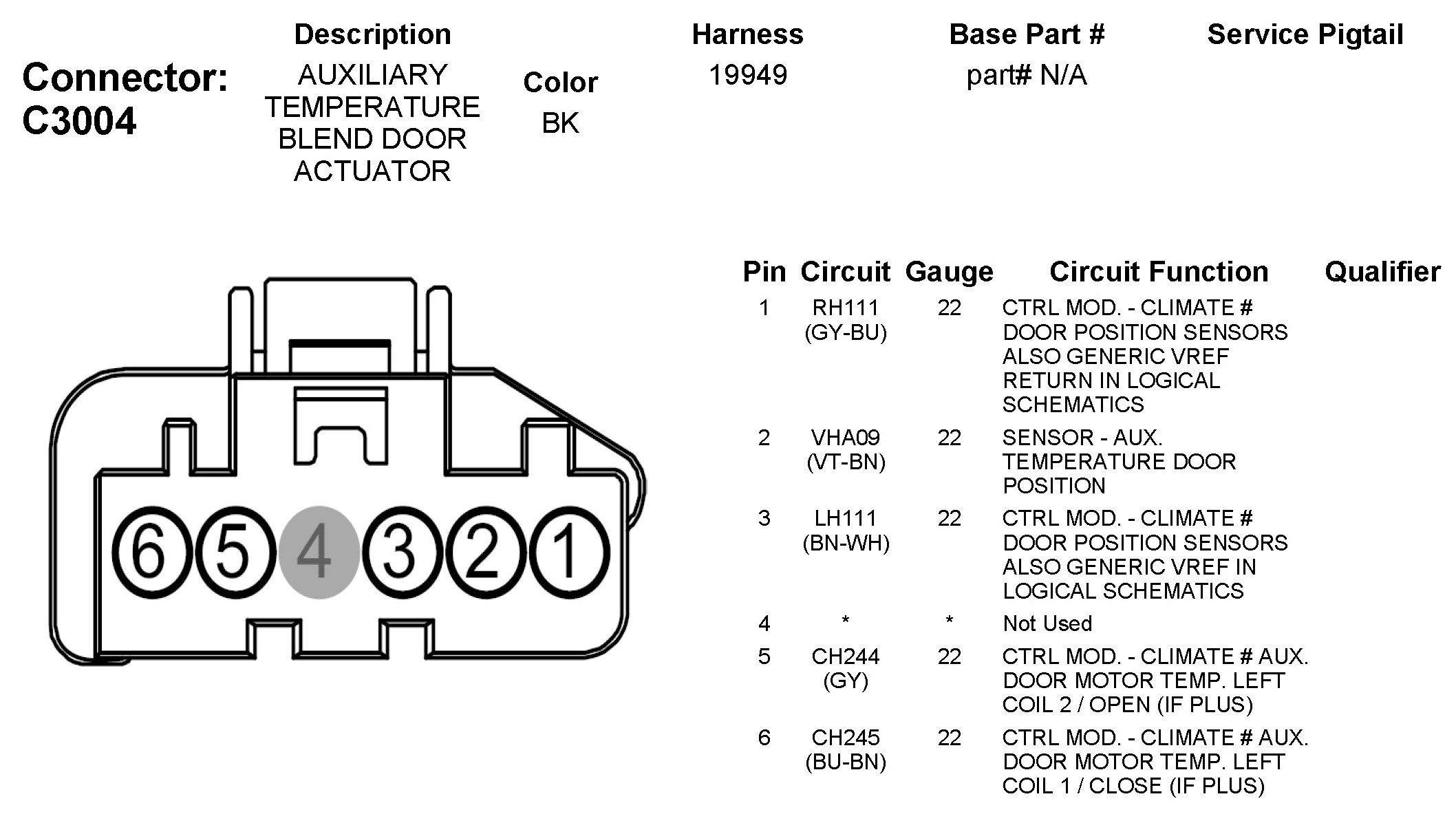 Connector: C3004

| Description | Color | Harness | Base Part # | Service Pigtail |
|---|---|---|---|---|
| AUXILIARY TEMPERATURE BLEND DOOR ACTUATOR | BK | 19949 | part# N/A | |

6 5 4 3 2 1

| Pin | Circuit | Gauge | Circuit Function | Qualifier |
|---|---|---|---|---|
| 1 | RH111 (GY-BU) | 22 | CTRL MOD. - CLIMATE # DOOR POSITION SENSORS ALSO GENERIC VREF RETURN IN LOGICAL SCHEMATICS | |
| 2 | VHA09 (VT-BN) | 22 | SENSOR - AUX. TEMPERATURE DOOR POSITION | |
| 3 | LH111 (BN-WH) | 22 | CTRL MOD. - CLIMATE # DOOR POSITION SENSORS ALSO GENERIC VREF IN LOGICAL SCHEMATICS | |
| 4 | * | * | Not Used | |
| 5 | CH244 (GY) | 22 | CTRL MOD. - CLIMATE # AUX. DOOR MOTOR TEMP. LEFT COIL 2 / OPEN (IF PLUS) | |
| 6 | CH245 (BU-BN) | 22 | CTRL MOD. - CLIMATE # AUX. DOOR MOTOR TEMP. LEFT COIL 1 / CLOSE (IF PLUS) | |