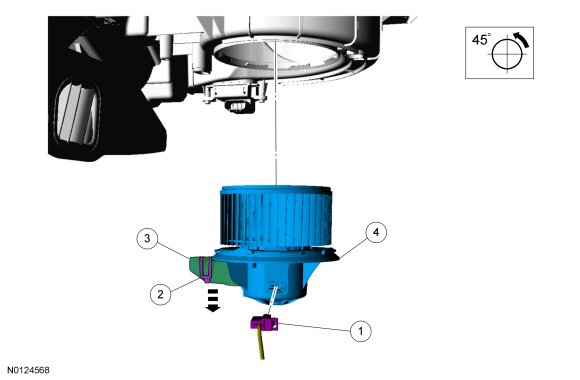 45°

3

4

2

1

N0124568