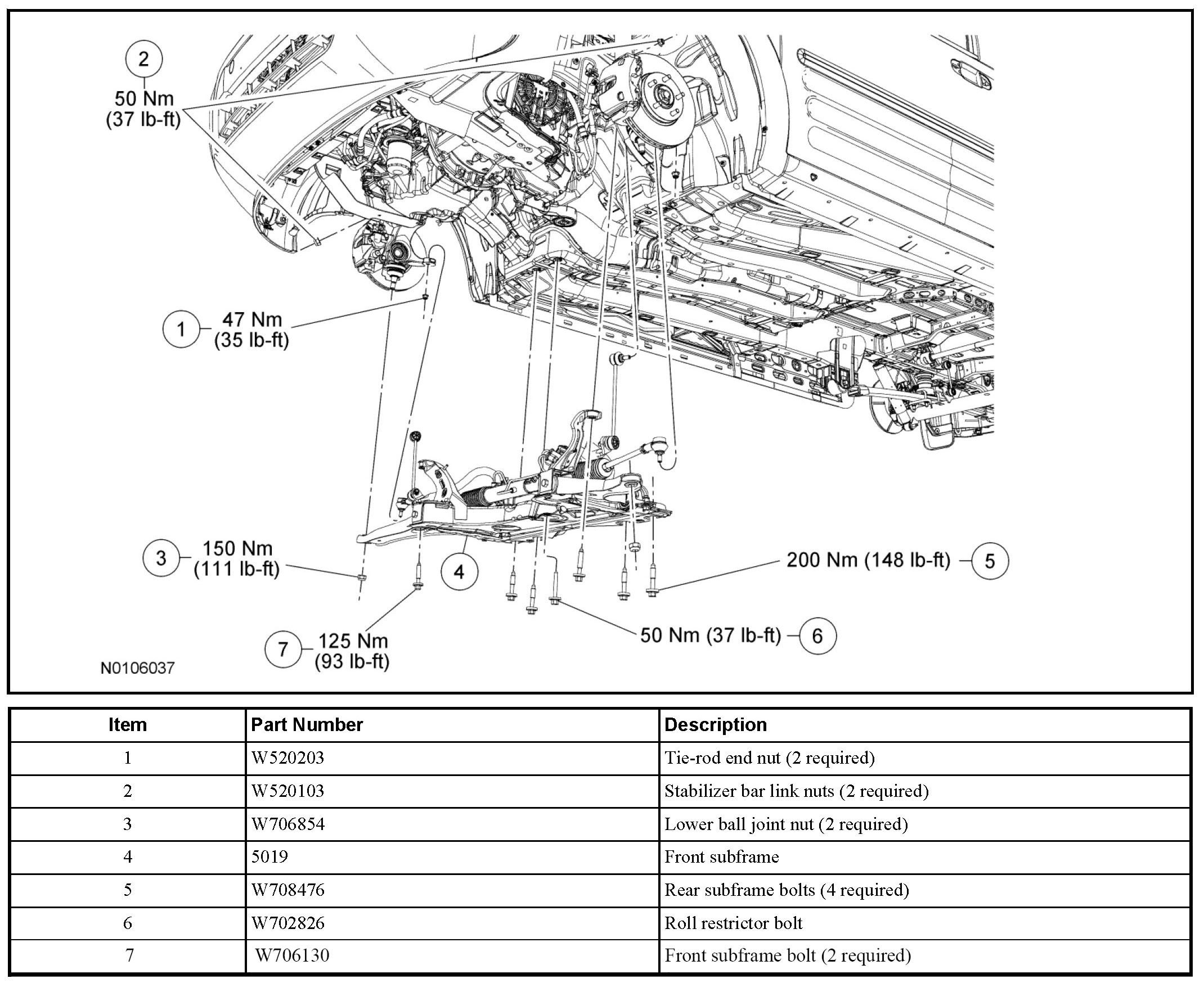 2
50 Nm
(37 lb-ft)

1
47 Nm
(35 lb-ft)

3
150 Nm
(111 lb-ft)

4

200 Nm (148 lb-ft)
5

50 Nm (37 lb-ft)
6

7
125 Nm
(93 lb-ft)

N0106037

| Item | Part Number | Description |
|---|---|---|
| 1 | W520203 | Tie-rod end nut (2 required) |
| 2 | W520103 | Stabilizer bar link nuts (2 required) |
| 3 | W706854 | Lower ball joint nut (2 required) |
| 4 | 5019 | Front subframe |
| 5 | W708476 | Rear subframe bolts (4 required) |
| 6 | W702826 | Roll restrictor bolt |
| 7 | W706130 | Front subframe bolt (2 required) |