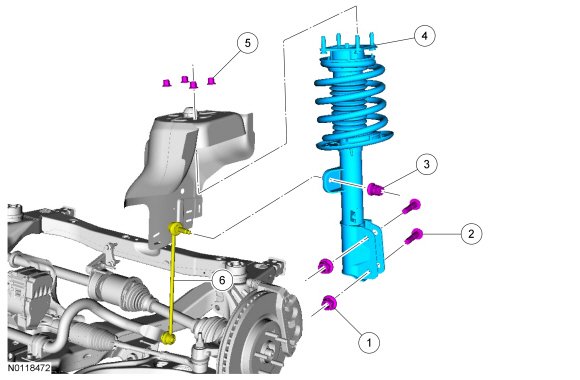 5
4
3
2
6
1
N0118472