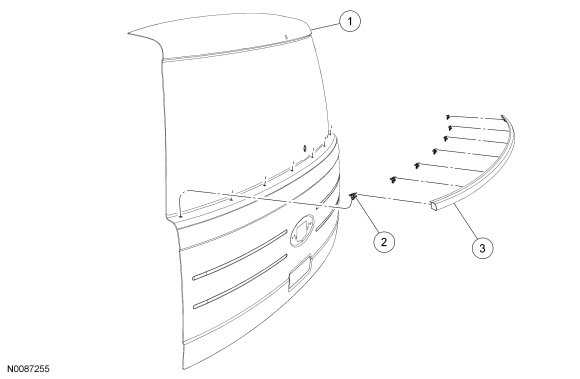 1
2
3
N0087255