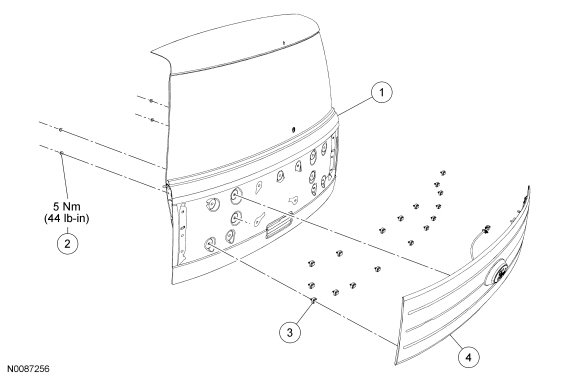 1

5 Nm
(44 lb-in)

2

3

4

N0087256