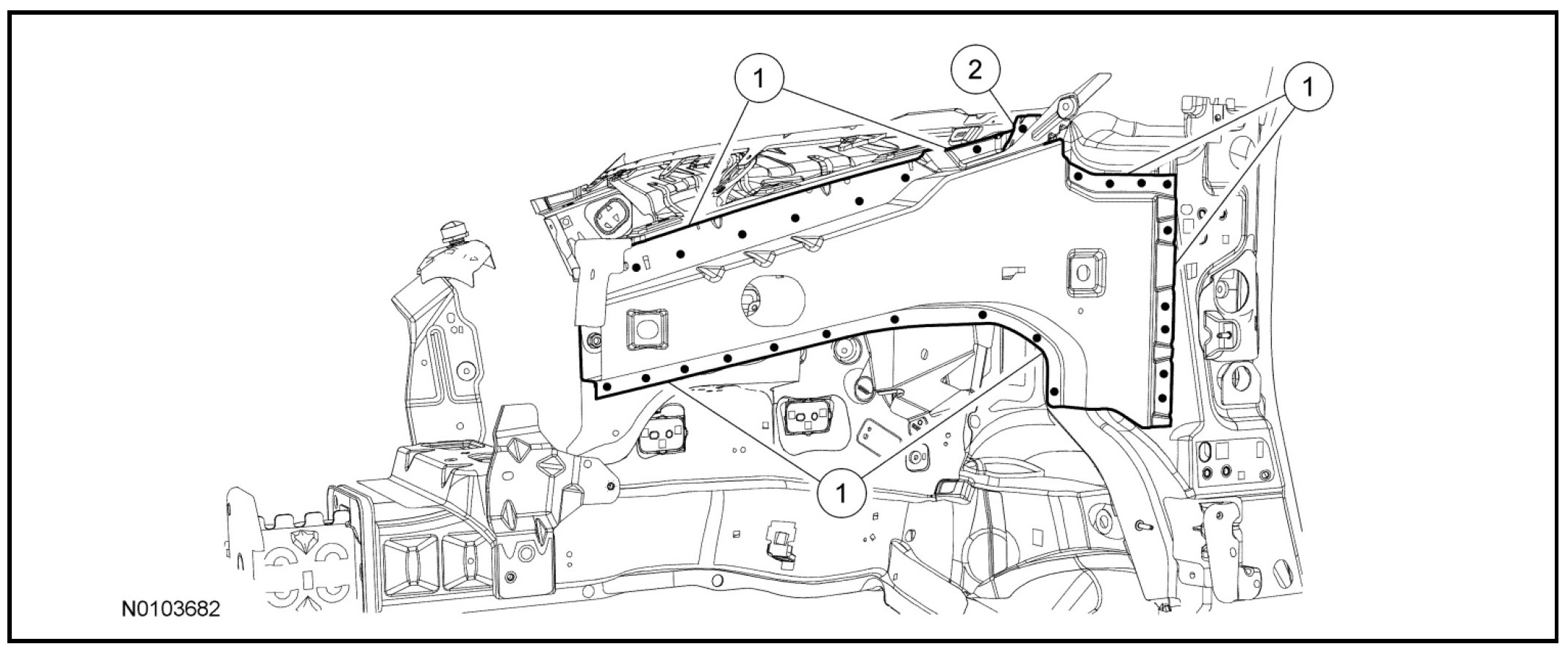 1
2
1
1
N0103682