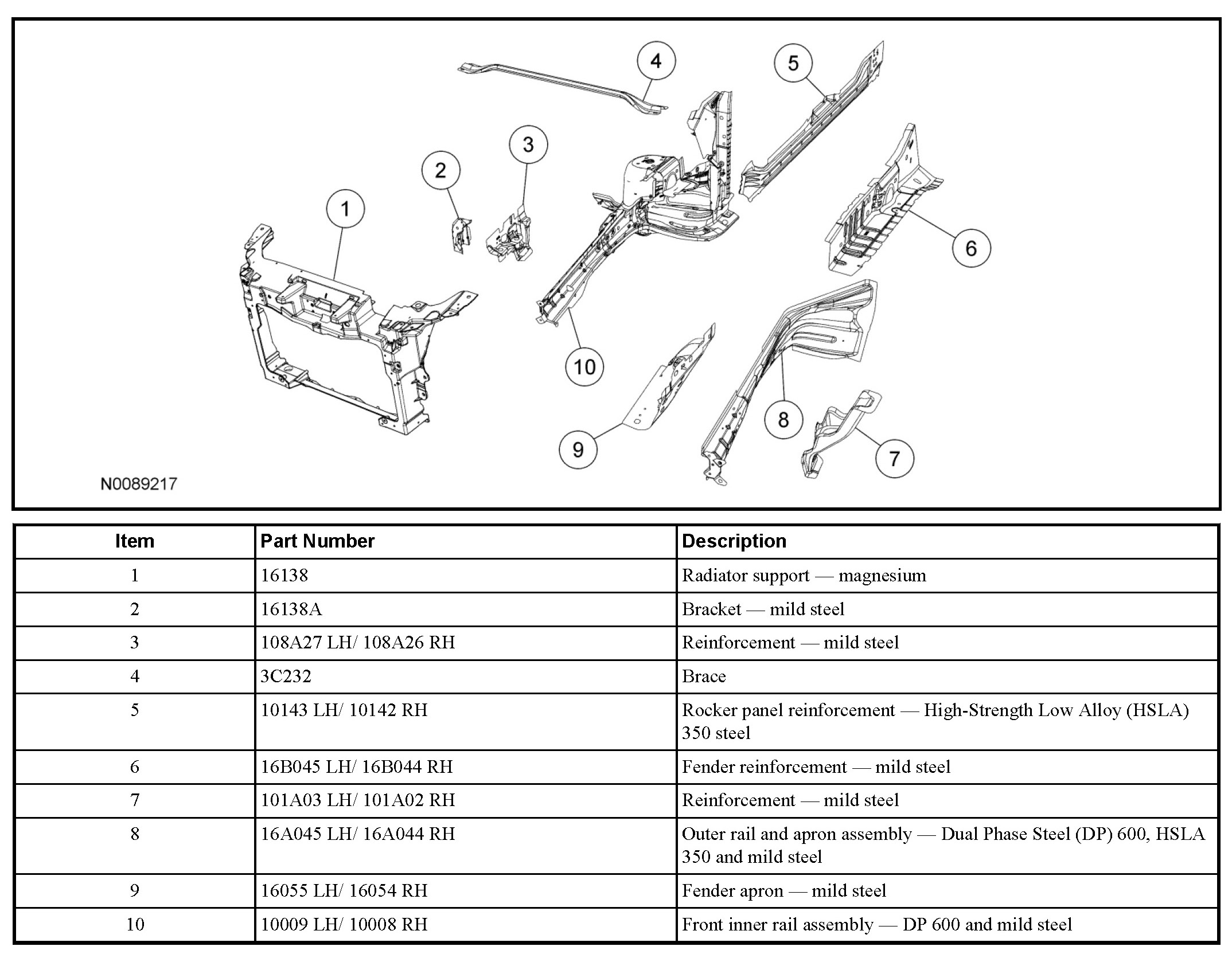 4
5
3
2
1
6
10
8
9
7
N0089217

| Item | Part Number | Description |
|---|---|---|
| 1 | 16138 | Radiator support — magnesium |
| 2 | 16138A | Bracket — mild steel |
| 3 | 108A27 LH/ 108A26 RH | Reinforcement — mild steel |
| 4 | 3C232 | Brace |
| 5 | 10143 LH/ 10142 RH | Rocker panel reinforcement — High-Strength Low Alloy (HSLA) 350 steel |
| 6 | 16B045 LH/ 16B044 RH | Fender reinforcement — mild steel |
| 7 | 101A03 LH/ 101A02 RH | Reinforcement — mild steel |
| 8 | 16A045 LH/ 16A044 RH | Outer rail and apron assembly — Dual Phase Steel (DP) 600, HSLA 350 and mild steel |
| 9 | 16055 LH/ 16054 RH | Fender apron — mild steel |
| 10 | 10009 LH/ 10008 RH | Front inner rail assembly — DP 600 and mild steel |