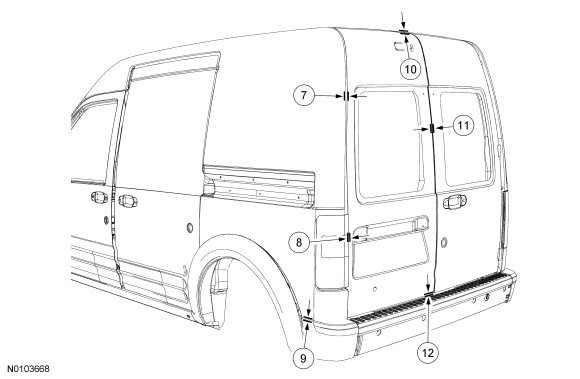 10
7
11
8
9
12
N0103668