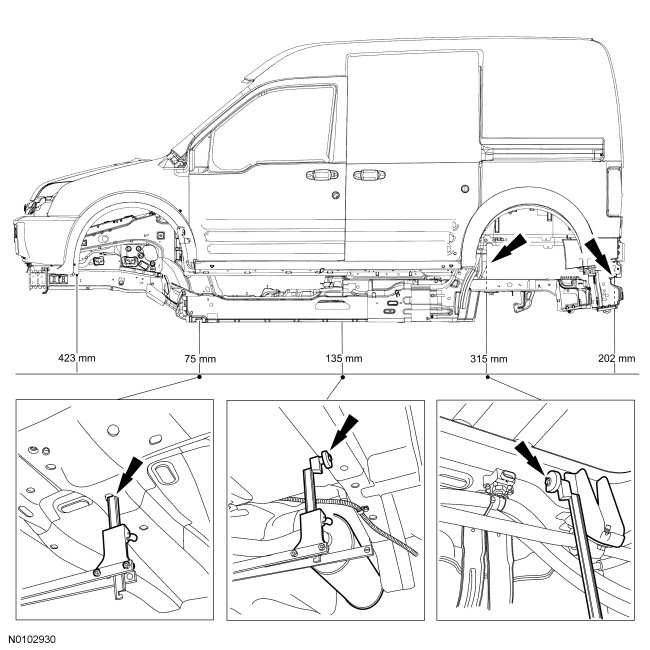 423 mm
75 mm
135 mm
315 mm
202 mm

N0102930