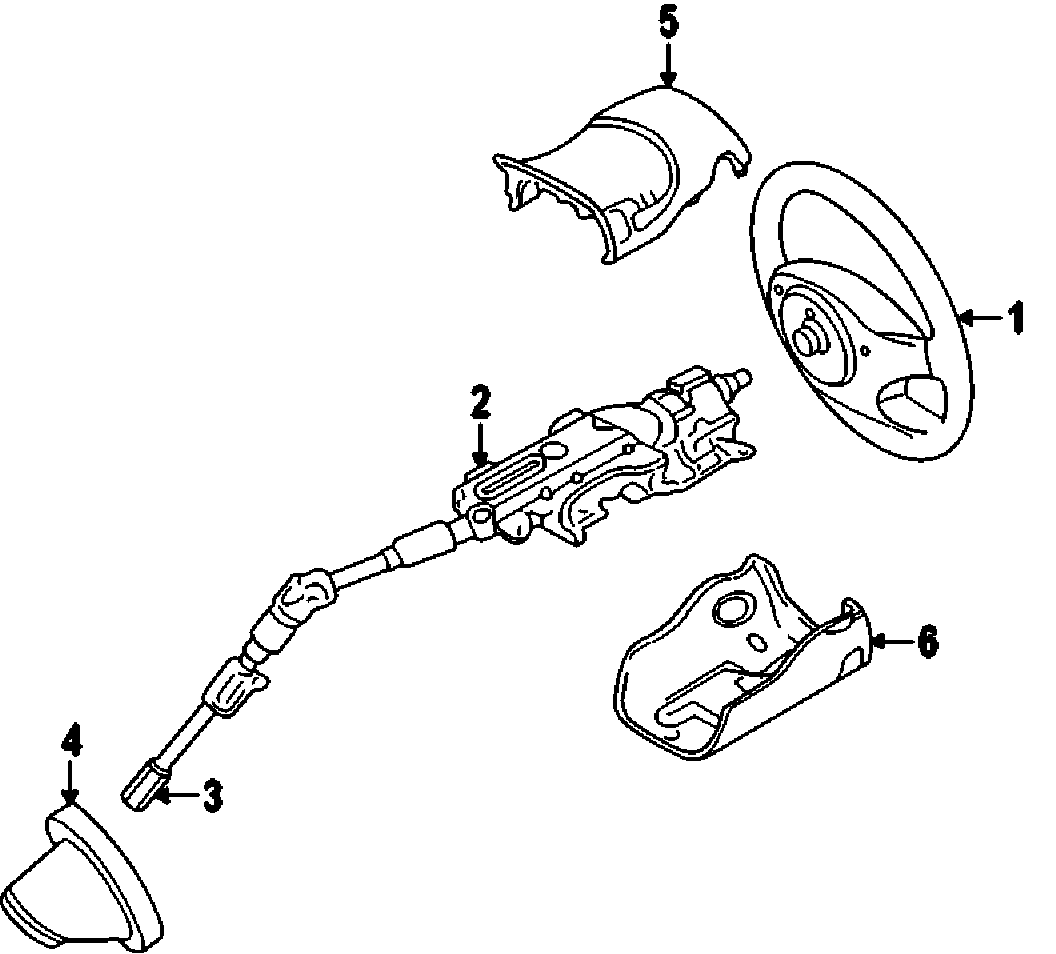 5
1
2
6
4
3