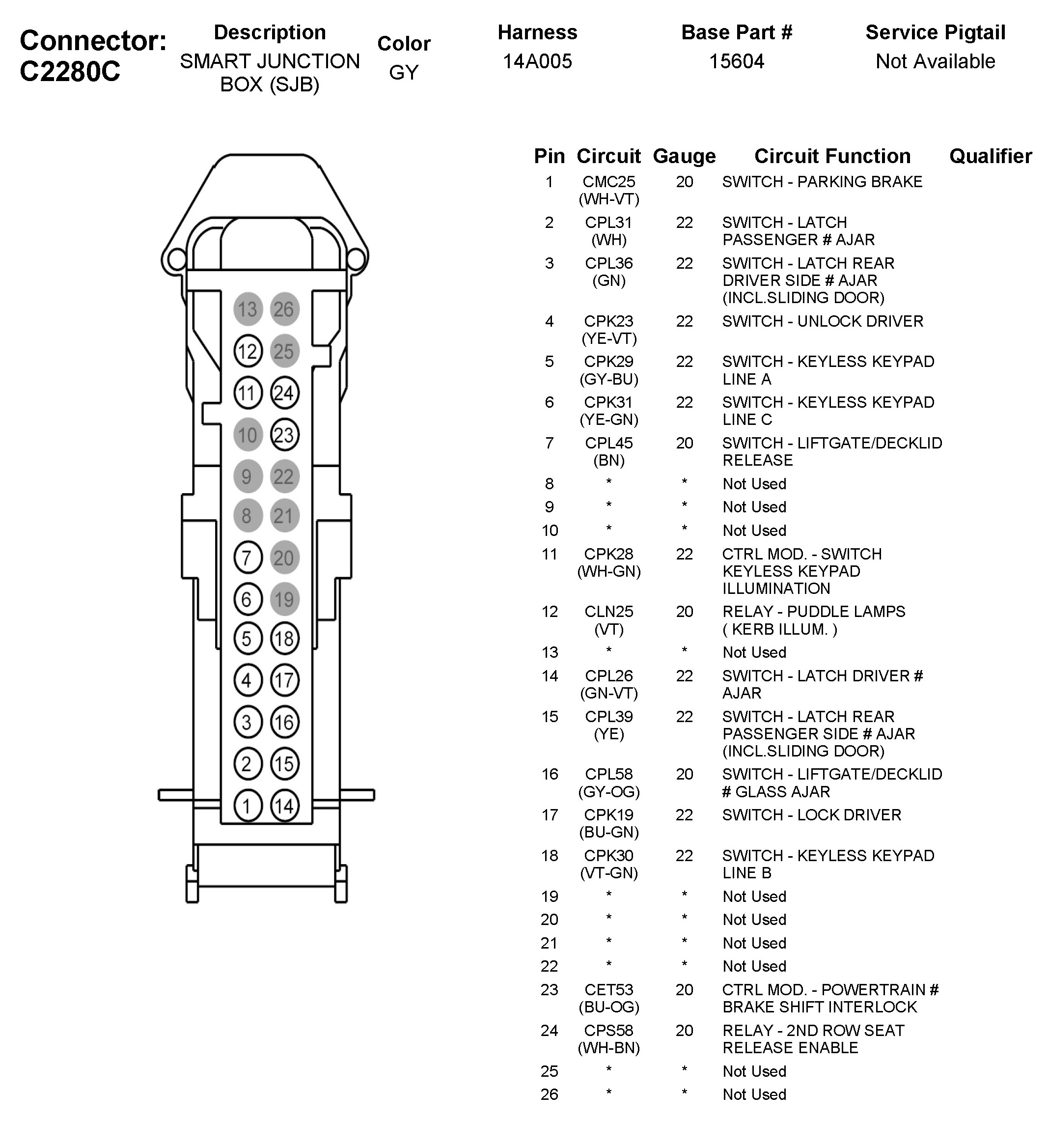 Connector: C2280C

| Description | Color | Harness | Base Part # | Service Pigtail |
|---|---|---|---|---|
| SMART JUNCTION BOX (SJB) | GY | 14A005 | 15604 | Not Available |

13 26
12 25
11 24
10 23
9 22
8 21
7 20
6 19
5 18
4 17
3 16
2 15
1 14

| Pin | Circuit | Gauge | Circuit Function | Qualifier |
|---|---|---|---|---|
| 1 | CMC25 (WH-VT) | 20 | SWITCH - PARKING BRAKE | |
| 2 | CPL31 (WH) | 22 | SWITCH - LATCH PASSENGER # AJAR | |
| 3 | CPL36 (GN) | 22 | SWITCH - LATCH REAR DRIVER SIDE # AJAR (INCL.SLIDING DOOR) | |
| 4 | CPK23 (YE-VT) | 22 | SWITCH - UNLOCK DRIVER | |
| 5 | CPK29 (GY-BU) | 22 | SWITCH - KEYLESS KEYPAD LINE A | |
| 6 | CPK31 (YE-GN) | 22 | SWITCH - KEYLESS KEYPAD LINE C | |
| 7 | CPL45 (BN) | 20 | SWITCH - LIFTGATE/DECKLID RELEASE | |
| 8 | * | * | Not Used | |
| 9 | * | * | Not Used | |
| 10 | * | * | Not Used | |
| 11 | CPK28 (WH-GN) | 22 | CTRL MOD. - SWITCH KEYLESS KEYPAD ILLUMINATION | |
| 12 | CLN25 (VT) | 20 | RELAY - PUDDLE LAMPS ( KERB ILLUM. ) | |
| 13 | * | * | Not Used | |
| 14 | CPL26 (GN-VT) | 22 | SWITCH - LATCH DRIVER # AJAR | |
| 15 | CPL39 (YE) | 22 | SWITCH - LATCH REAR PASSENGER SIDE # AJAR (INCL.SLIDING DOOR) | |
| 16 | CPL58 (GY-OG) | 20 | SWITCH - LIFTGATE/DECKLID # GLASS AJAR | |
| 17 | CPK19 (BU-GN) | 22 | SWITCH - LOCK DRIVER | |
| 18 | CPK30 (VT-GN) | 22 | SWITCH - KEYLESS KEYPAD LINE B | |
| 19 | * | * | Not Used | |
| 20 | * | * | Not Used | |
| 21 | * | * | Not Used | |
| 22 | * | * | Not Used | |
| 23 | CET53 (BU-OG) | 20 | CTRL MOD. - POWERTRAIN # BRAKE SHIFT INTERLOCK | |
| 24 | CPS58 (WH-BN) | 20 | RELAY - 2ND ROW SEAT RELEASE ENABLE | |
| 25 | * | * | Not Used | |
| 26 | * | * | Not Used | |