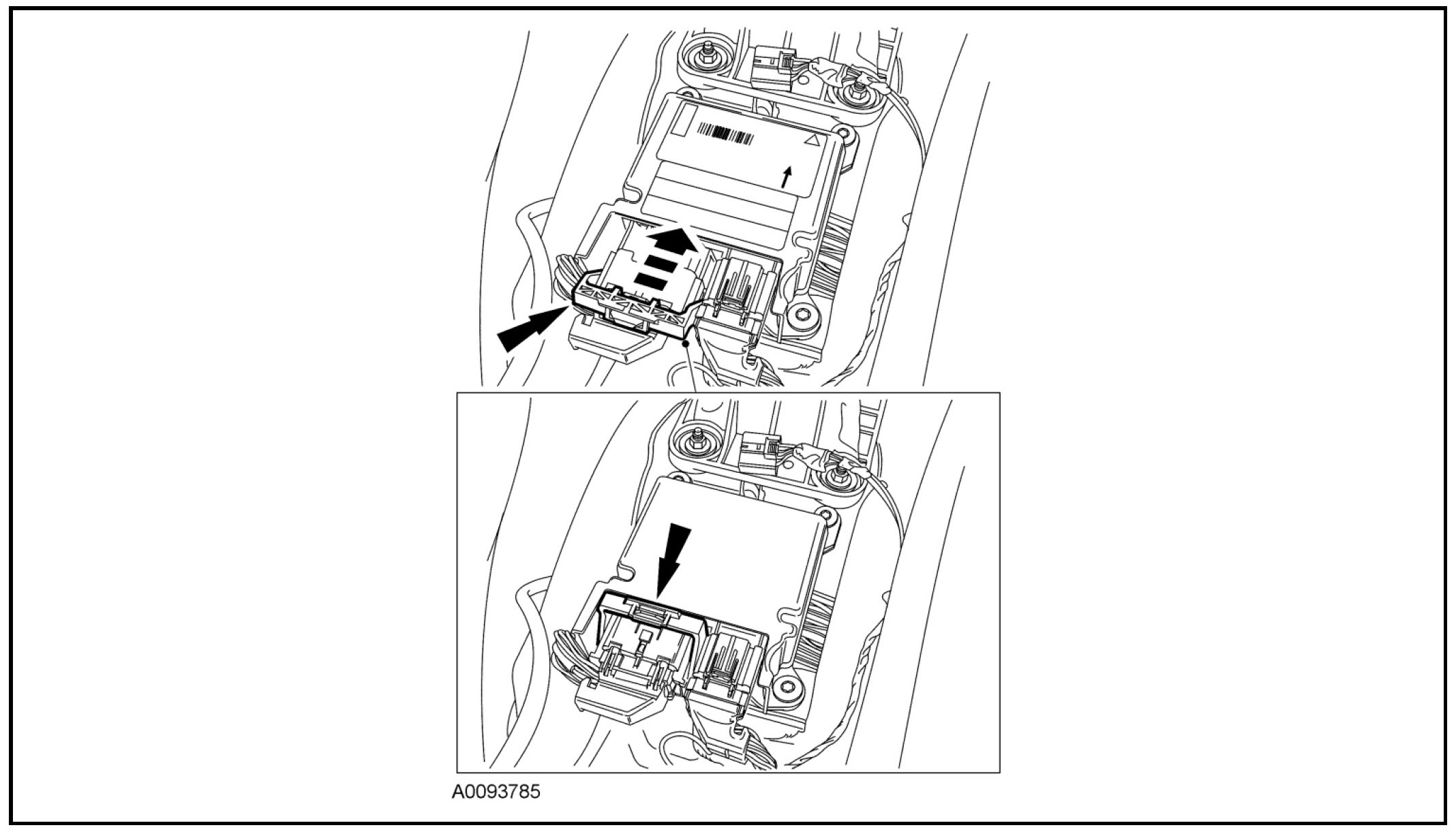 A0093785