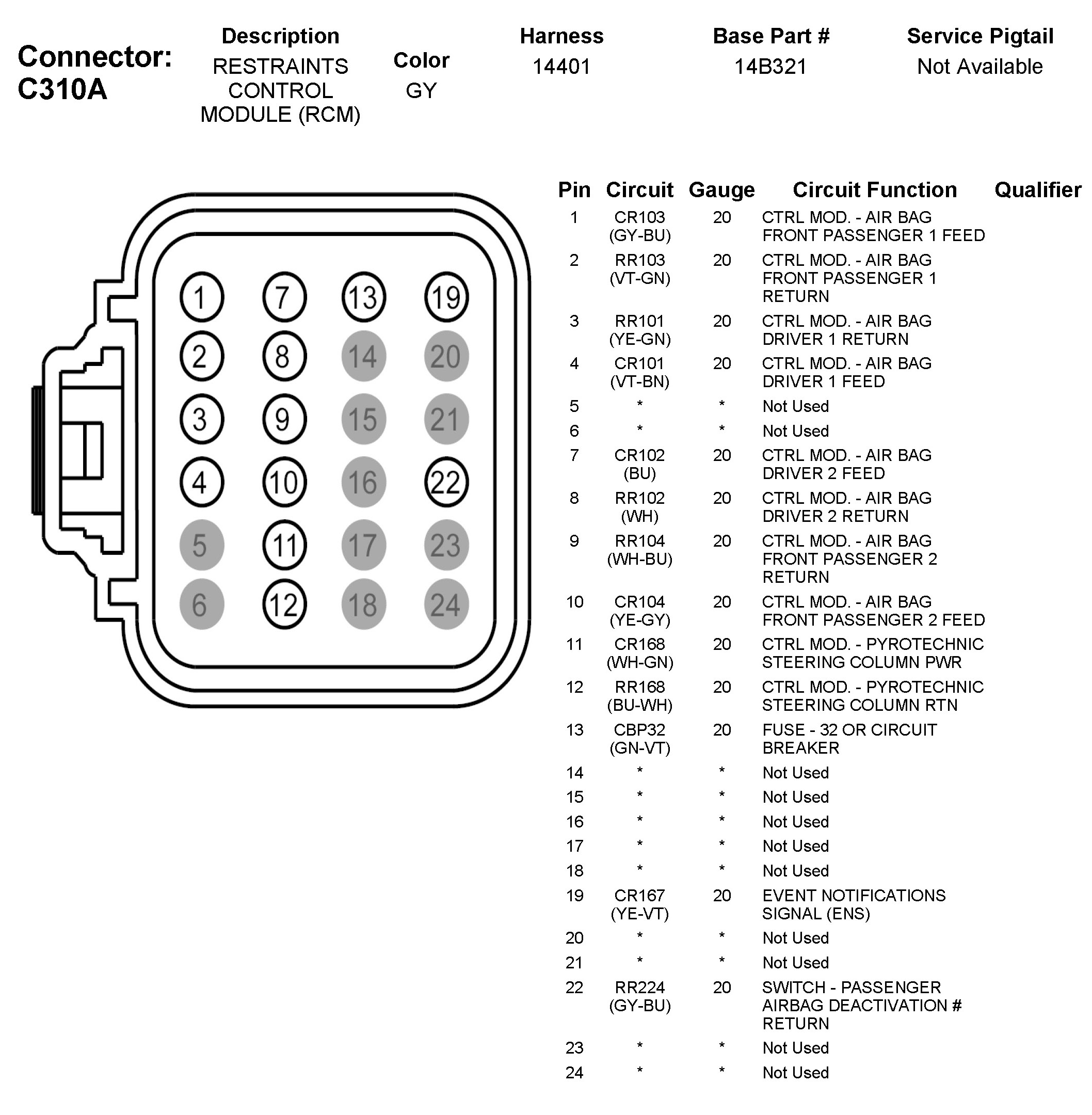 Connector: C310A

| Description | Color | Harness | Base Part # | Service Pigtail |
|---|---|---|---|---|
| RESTRAINTS CONTROL MODULE (RCM) | GY | 14401 | 14B321 | Not Available |

1 7 13 19
2 8 14 20
3 9 15 21
4 10 16 22
5 11 17 23
6 12 18 24

| Pin | Circuit | Gauge | Circuit Function | Qualifier |
|---|---|---|---|---|
| 1 | CR103 (GY-BU) | 20 | CTRL MOD. - AIR BAG FRONT PASSENGER 1 FEED | |
| 2 | RR103 (VT-GN) | 20 | CTRL MOD. - AIR BAG FRONT PASSENGER 1 RETURN | |
| 3 | RR101 (YE-GN) | 20 | CTRL MOD. - AIR BAG DRIVER 1 RETURN | |
| 4 | CR101 (VT-BN) | 20 | CTRL MOD. - AIR BAG DRIVER 1 FEED | |
| 5 | * | * | Not Used | |
| 6 | * | * | Not Used | |
| 7 | CR102 (BU) | 20 | CTRL MOD. - AIR BAG DRIVER 2 FEED | |
| 8 | RR102 (WH) | 20 | CTRL MOD. - AIR BAG DRIVER 2 RETURN | |
| 9 | RR104 (WH-BU) | 20 | CTRL MOD. - AIR BAG FRONT PASSENGER 2 RETURN | |
| 10 | CR104 (YE-GY) | 20 | CTRL MOD. - AIR BAG FRONT PASSENGER 2 FEED | |
| 11 | CR168 (WH-GN) | 20 | CTRL MOD. - PYROTECHNIC STEERING COLUMN PWR | |
| 12 | RR168 (BU-WH) | 20 | CTRL MOD. - PYROTECHNIC STEERING COLUMN RTN | |
| 13 | CBP32 (GN-VT) | 20 | FUSE - 32 OR CIRCUIT BREAKER | |
| 14 | * | * | Not Used | |
| 15 | * | * | Not Used | |
| 16 | * | * | Not Used | |
| 17 | * | * | Not Used | |
| 18 | * | * | Not Used | |
| 19 | CR167 (YE-VT) | 20 | EVENT NOTIFICATIONS SIGNAL (ENS) | |
| 20 | * | * | Not Used | |
| 21 | * | * | Not Used | |
| 22 | RR224 (GY-BU) | 20 | SWITCH - PASSENGER AIRBAG DEACTIVATION # RETURN | |
| 23 | * | * | Not Used | |
| 24 | * | * | Not Used | |