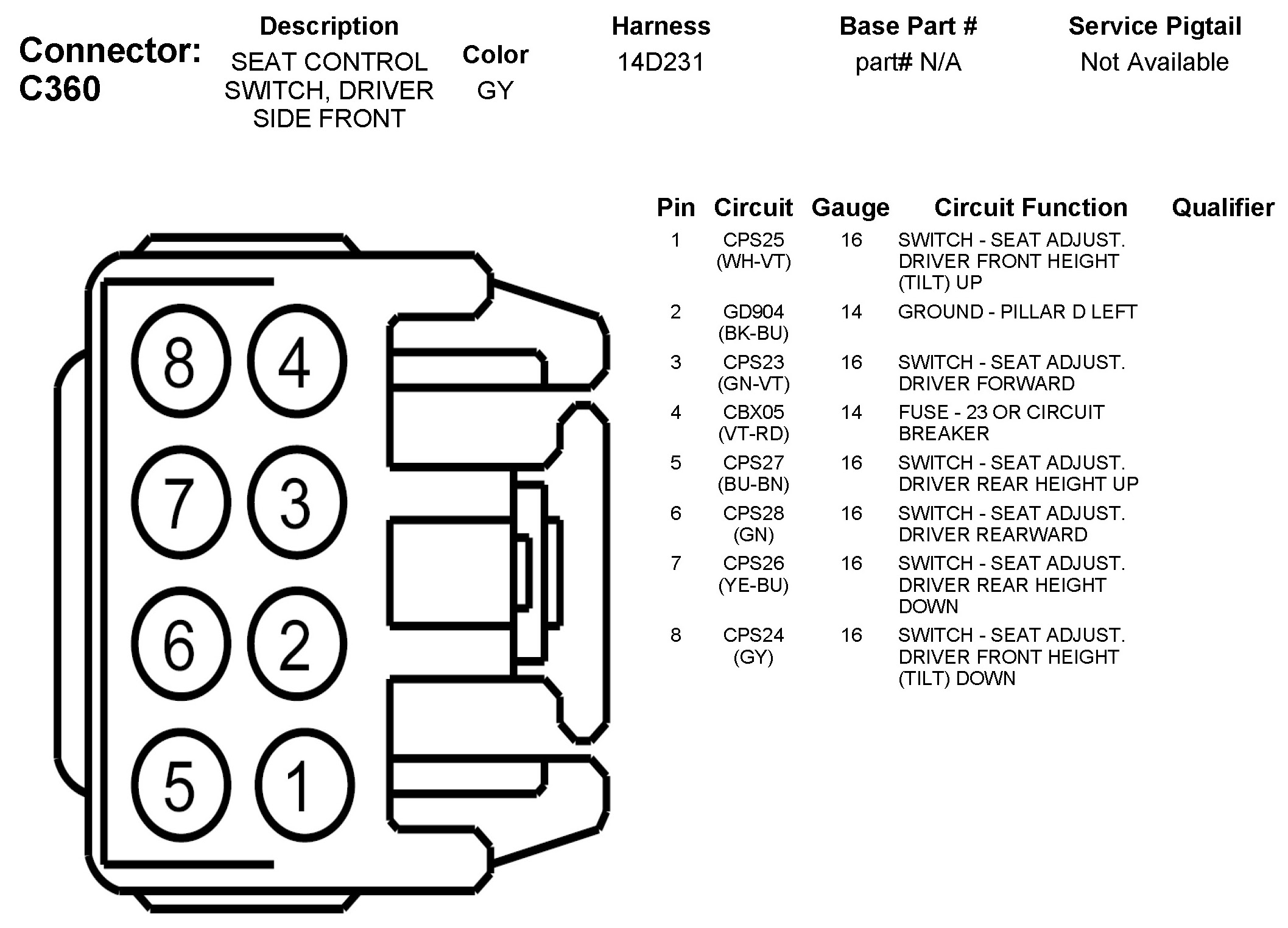 Connector: C360

| Description | Color | Harness | Base Part # | Service Pigtail |
|---|---|---|---|---|
| SEAT CONTROL SWITCH, DRIVER SIDE FRONT | GY | 14D231 | part# N/A | Not Available |

8 4
7 3
6 2
5 1

| Pin | Circuit | Gauge | Circuit Function | Qualifier |
|---|---|---|---|---|
| 1 | CPS25 (WH-VT) | 16 | SWITCH - SEAT ADJUST. DRIVER FRONT HEIGHT (TILT) UP | |
| 2 | GD904 (BK-BU) | 14 | GROUND - PILLAR D LEFT | |
| 3 | CPS23 (GN-VT) | 16 | SWITCH - SEAT ADJUST. DRIVER FORWARD | |
| 4 | CBX05 (VT-RD) | 14 | FUSE - 23 OR CIRCUIT BREAKER | |
| 5 | CPS27 (BU-BN) | 16 | SWITCH - SEAT ADJUST. DRIVER REAR HEIGHT UP | |
| 6 | CPS28 (GN) | 16 | SWITCH - SEAT ADJUST. DRIVER REARWARD | |
| 7 | CPS26 (YE-BU) | 16 | SWITCH - SEAT ADJUST. DRIVER REAR HEIGHT DOWN | |
| 8 | CPS24 (GY) | 16 | SWITCH - SEAT ADJUST. DRIVER FRONT HEIGHT (TILT) DOWN | |