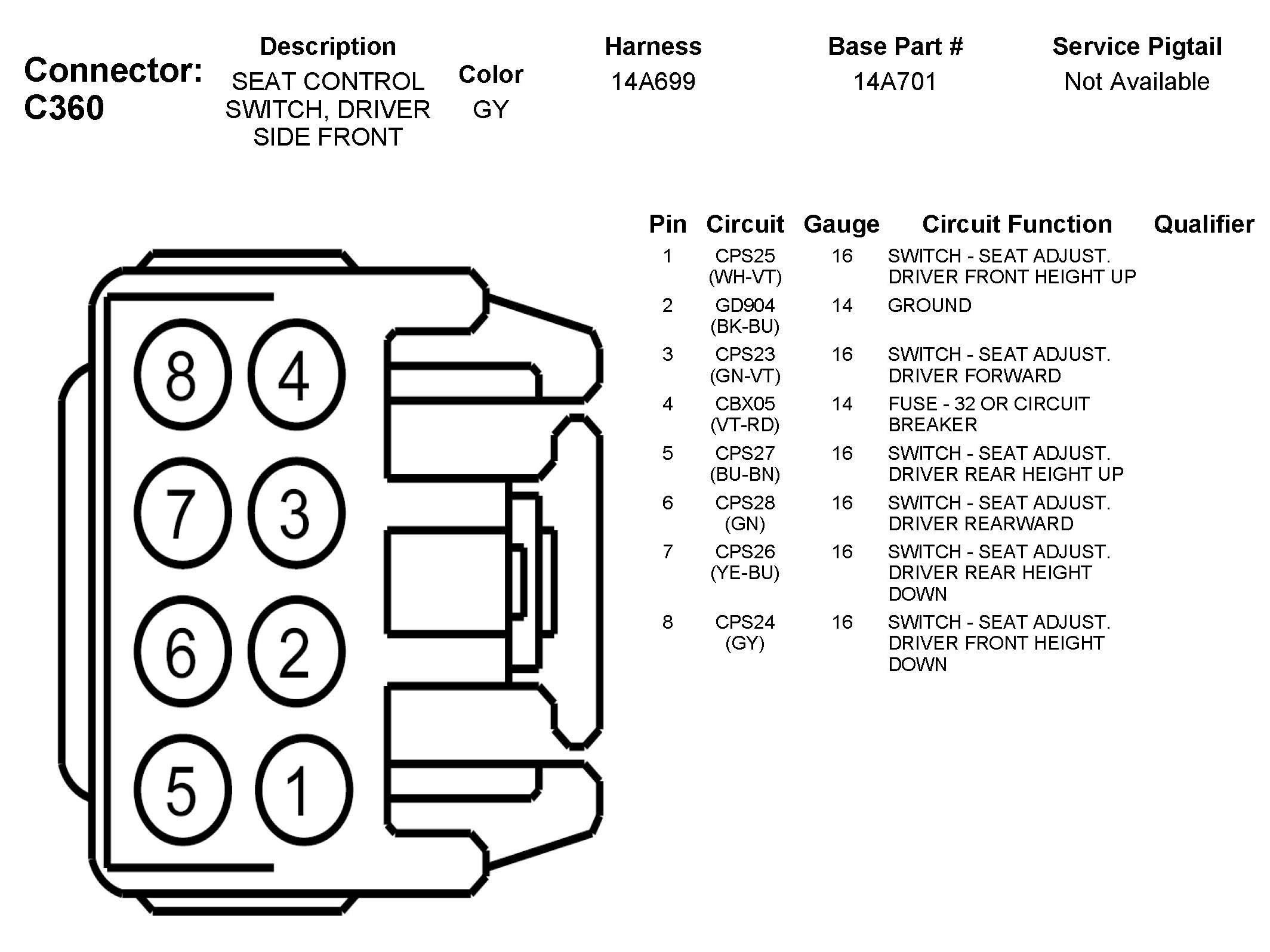 Connector: C360

| Description | Color | Harness | Base Part # | Service Pigtail |
|---|---|---|---|---|
| SEAT CONTROL SWITCH, DRIVER SIDE FRONT | GY | 14A699 | 14A701 | Not Available |

8 4
7 3
6 2
5 1

| Pin | Circuit | Gauge | Circuit Function | Qualifier |
|---|---|---|---|---|
| 1 | CPS25 (WH-VT) | 16 | SWITCH - SEAT ADJUST. DRIVER FRONT HEIGHT UP | |
| 2 | GD904 (BK-BU) | 14 | GROUND | |
| 3 | CPS23 (GN-VT) | 16 | SWITCH - SEAT ADJUST. DRIVER FORWARD | |
| 4 | CBX05 (VT-RD) | 14 | FUSE - 32 OR CIRCUIT BREAKER | |
| 5 | CPS27 (BU-BN) | 16 | SWITCH - SEAT ADJUST. DRIVER REAR HEIGHT UP | |
| 6 | CPS28 (GN) | 16 | SWITCH - SEAT ADJUST. DRIVER REARWARD | |
| 7 | CPS26 (YE-BU) | 16 | SWITCH - SEAT ADJUST. DRIVER REAR HEIGHT DOWN | |
| 8 | CPS24 (GY) | 16 | SWITCH - SEAT ADJUST. DRIVER FRONT HEIGHT DOWN | |