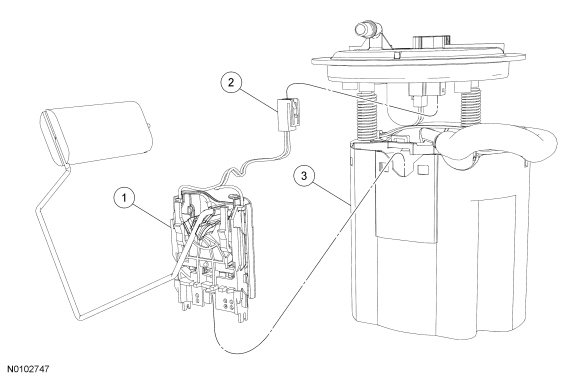 2

1

3

N0102747