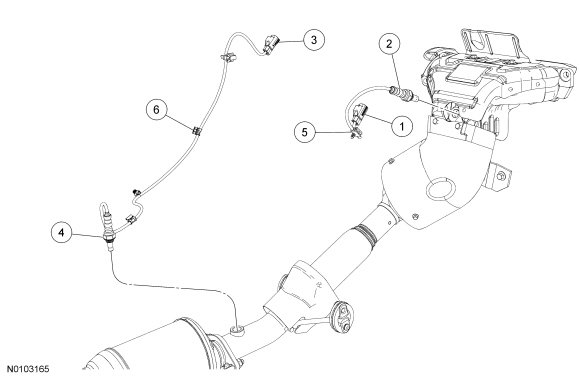 3
2
6
1
5
4
N0103165