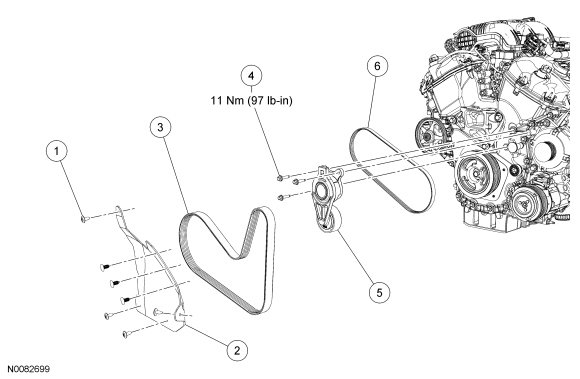 4
11 Nm (97 lb-in)

6

3

1

5

2

N0082699