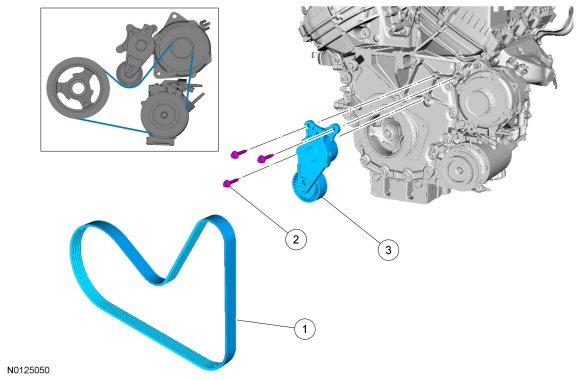 2

3

1

N0125050