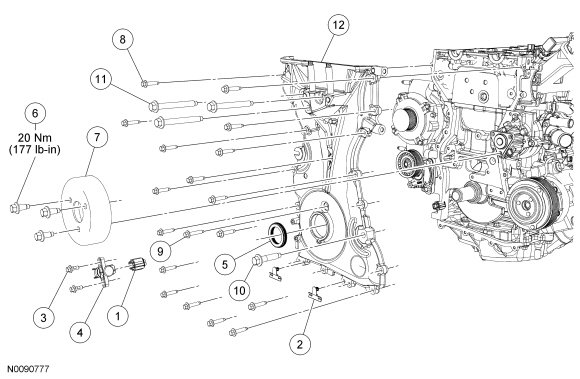 12
8
11
6
20 Nm
(177 lb-in)
7
9
5
10
3
4
1
2
N0090777