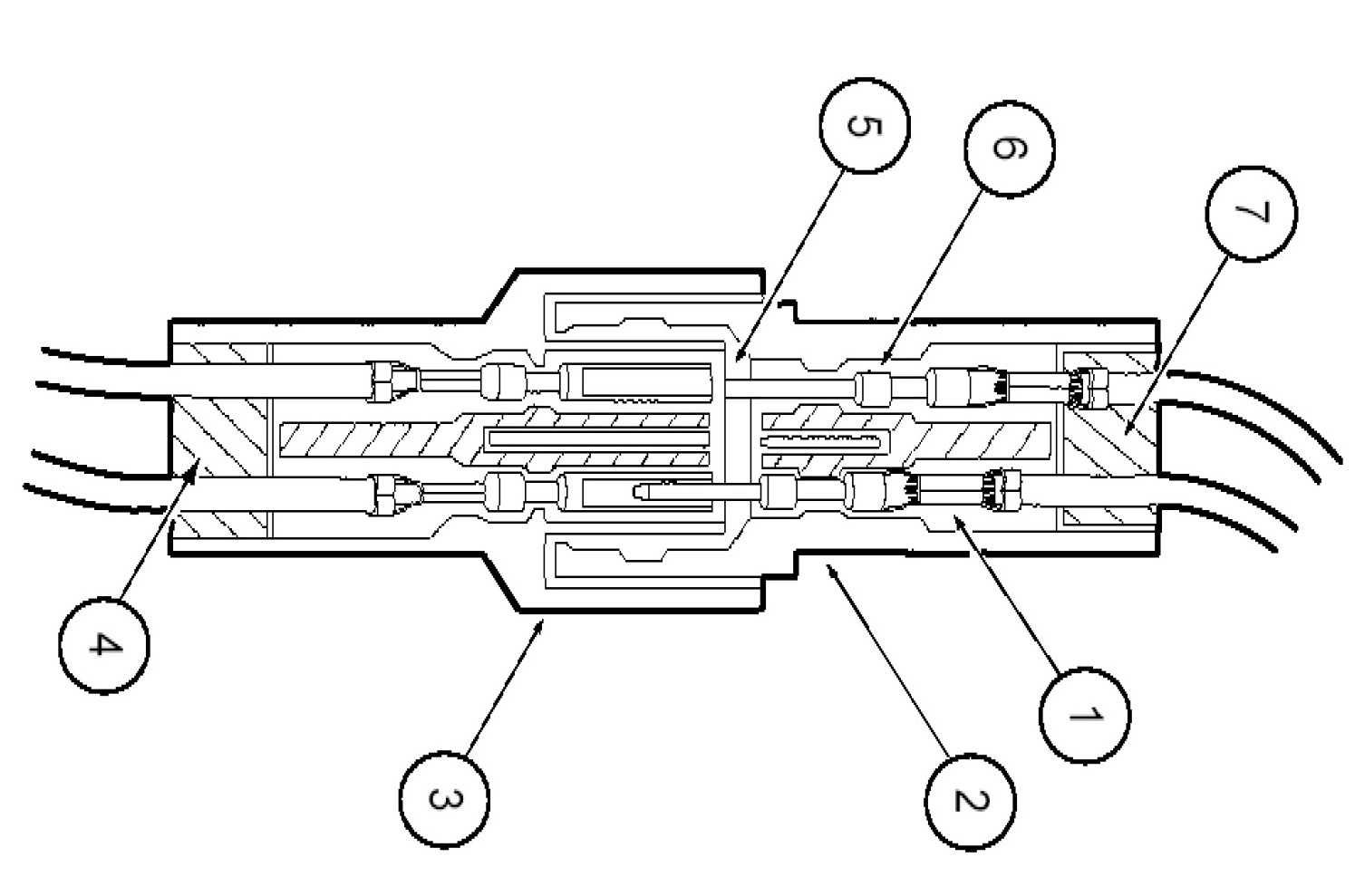 5
6
7
4
3
2
1