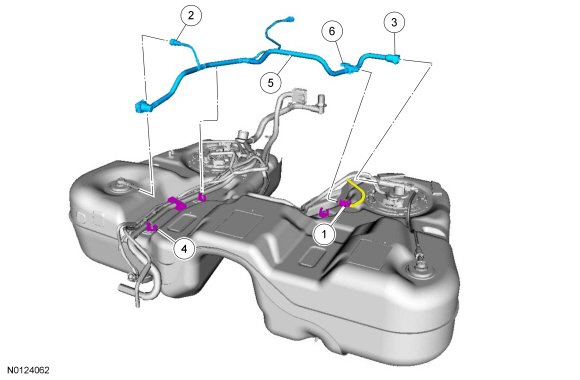 2
6
3
5
1
4
N0124062