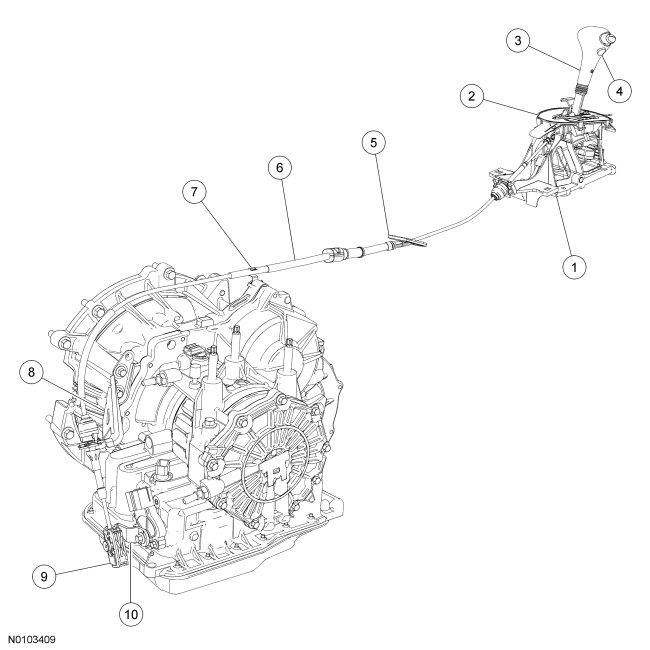 3
4
2
5
6
7
1
8
9
10
N0103409