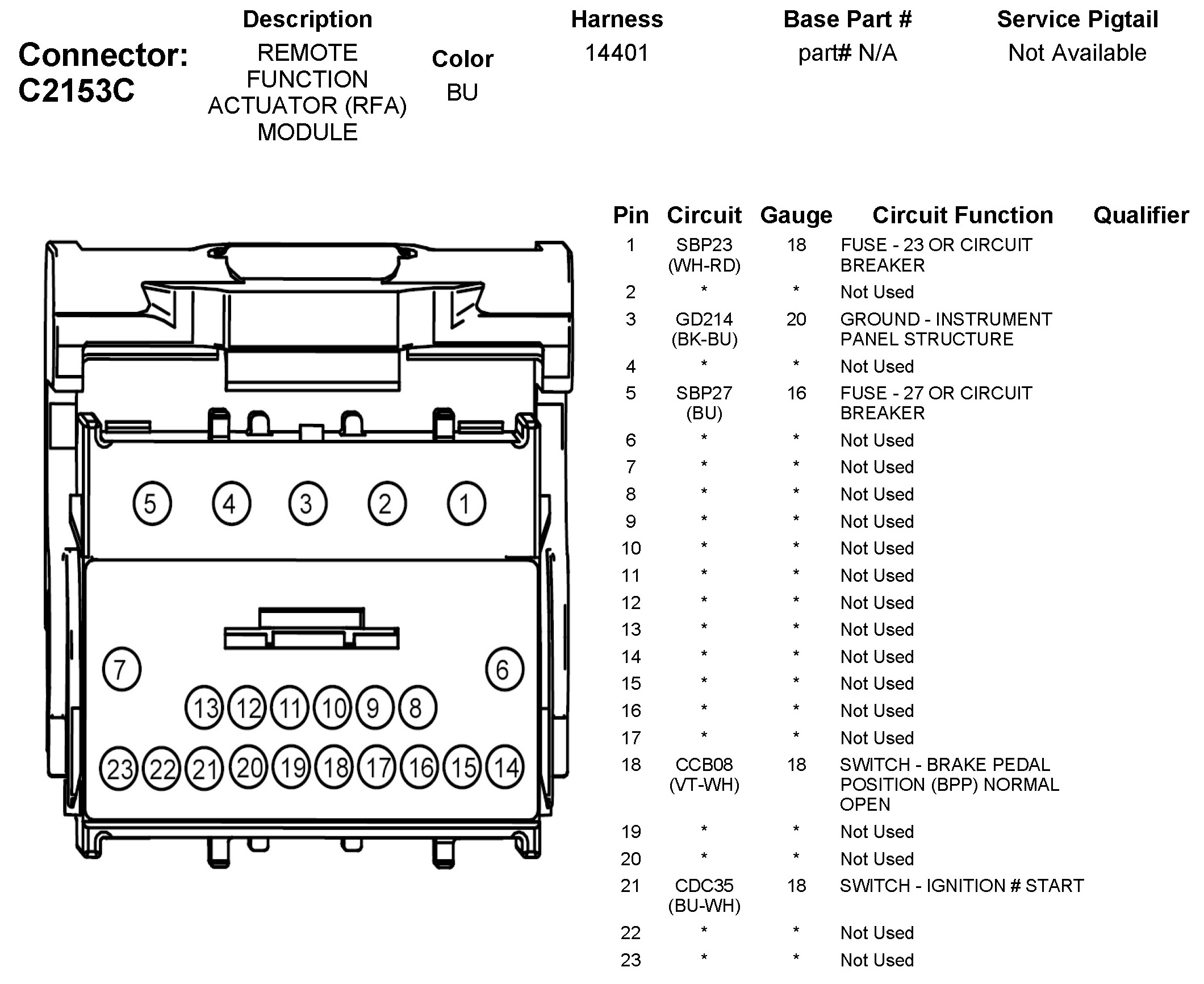 Connector: C2153C

| Description | Color | Harness | Base Part # | Service Pigtail |
|---|---|---|---|---|
| REMOTE FUNCTION ACTUATOR (RFA) MODULE | BU | 14401 | part# N/A | Not Available |

5 4 3 2 1

7 6

13 12 11 10 9 8

23 22 21 20 19 18 17 16 15 14

| Pin | Circuit | Gauge | Circuit Function | Qualifier |
|---|---|---|---|---|
| 1 | SBP23 (WH-RD) | 18 | FUSE - 23 OR CIRCUIT BREAKER | |
| 2 | * | * | Not Used | |
| 3 | GD214 (BK-BU) | 20 | GROUND - INSTRUMENT PANEL STRUCTURE | |
| 4 | * | * | Not Used | |
| 5 | SBP27 (BU) | 16 | FUSE - 27 OR CIRCUIT BREAKER | |
| 6 | * | * | Not Used | |
| 7 | * | * | Not Used | |
| 8 | * | * | Not Used | |
| 9 | * | * | Not Used | |
| 10 | * | * | Not Used | |
| 11 | * | * | Not Used | |
| 12 | * | * | Not Used | |
| 13 | * | * | Not Used | |
| 14 | * | * | Not Used | |
| 15 | * | * | Not Used | |
| 16 | * | * | Not Used | |
| 17 | * | * | Not Used | |
| 18 | CCB08 (VT-WH) | 18 | SWITCH - BRAKE PEDAL POSITION (BPP) NORMAL OPEN | |
| 19 | * | * | Not Used | |
| 20 | * | * | Not Used | |
| 21 | CDC35 (BU-WH) | 18 | SWITCH - IGNITION # START | |
| 22 | * | * | Not Used | |
| 23 | * | * | Not Used | |