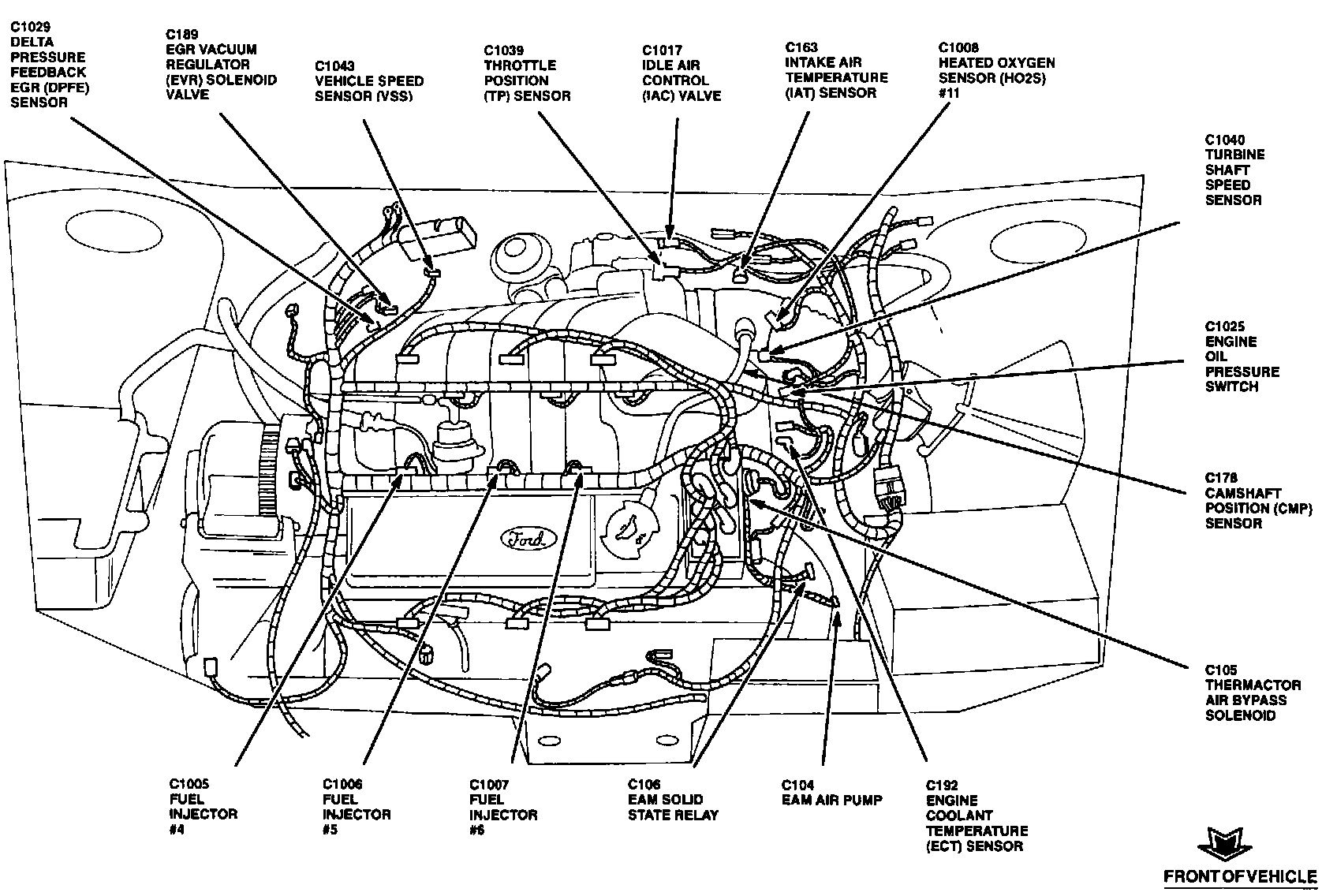 C1029
DELTA
PRESSURE
FEEDBACK
EGR (DPFE)
SENSOR

C189
EGR VACUUM
REGULATOR
(EVR) SOLENOID
VALVE

C1043
VEHICLE SPEED
SENSOR (VSS)

C1039
THROTTLE
POSITION
(TP) SENSOR

C1017
IDLE AIR
CONTROL
(IAC) VALVE

C163
INTAKE AIR
TEMPERATURE
(IAT) SENSOR

C1008
HEATED OXYGEN
SENSOR (HO2S)
#11

C1040
TURBINE
SHAFT
SPEED
SENSOR

C1025
ENGINE
OIL
PRESSURE
SWITCH

C178
CAMSHAFT
POSITION (CMP)
SENSOR

C105
THERMACTOR
AIR BYPASS
SOLENOID

Ford

C1005
FUEL
INJECTOR
#4

C1006
FUEL
INJECTOR
#5

C1007
FUEL
INJECTOR
#6

C106
EAM SOLID
STATE RELAY

C104
EAM AIR PUMP

C192
ENGINE
COOLANT
TEMPERATURE
(ECT) SENSOR

FRONT OF VEHICLE