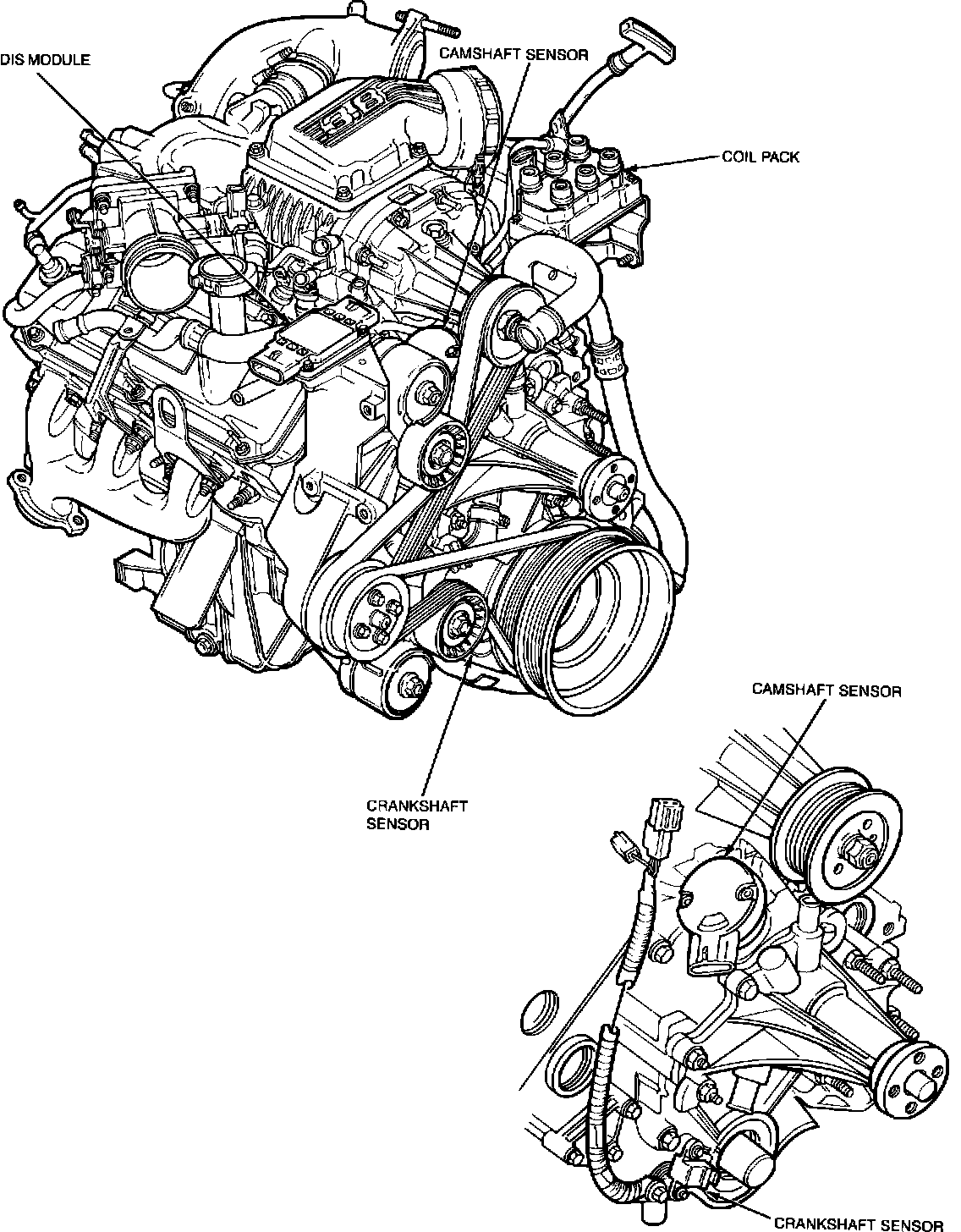 DIS MODULE

CAMSHAFT SENSOR

COIL PACK

CRANKSHAFT SENSOR

CAMSHAFT SENSOR

CRANKSHAFT SENSOR